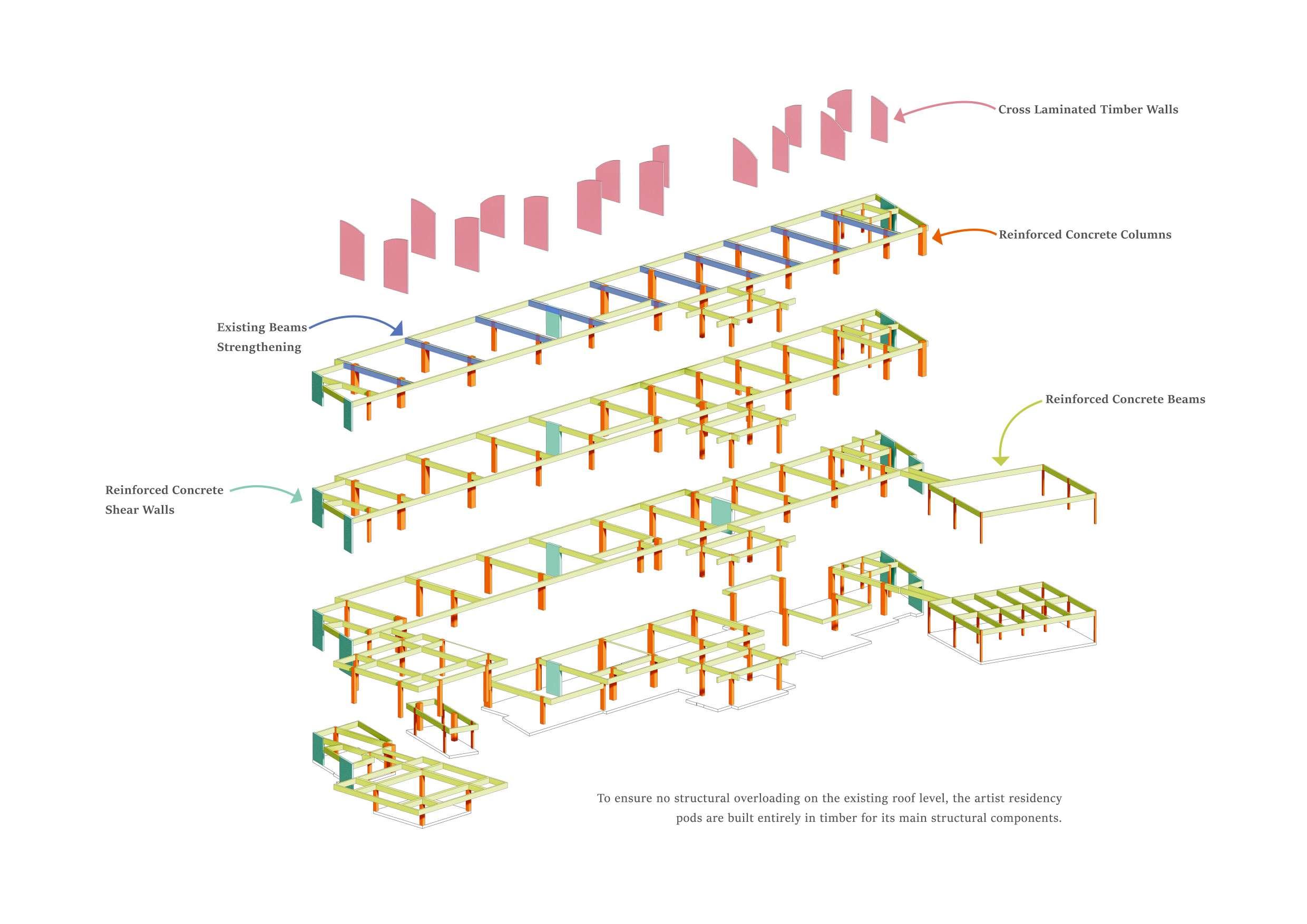 Cross Laminated Timber Walls

Reinforced Concrete Columns

Existing Beams
Strengthening

Reinforced Concrete Beams

Reinforced Concrete
Shear Walls

To ensure no structural overloading on the existing roof level, the artist residency pods are built entirely in timber for its main structural components.