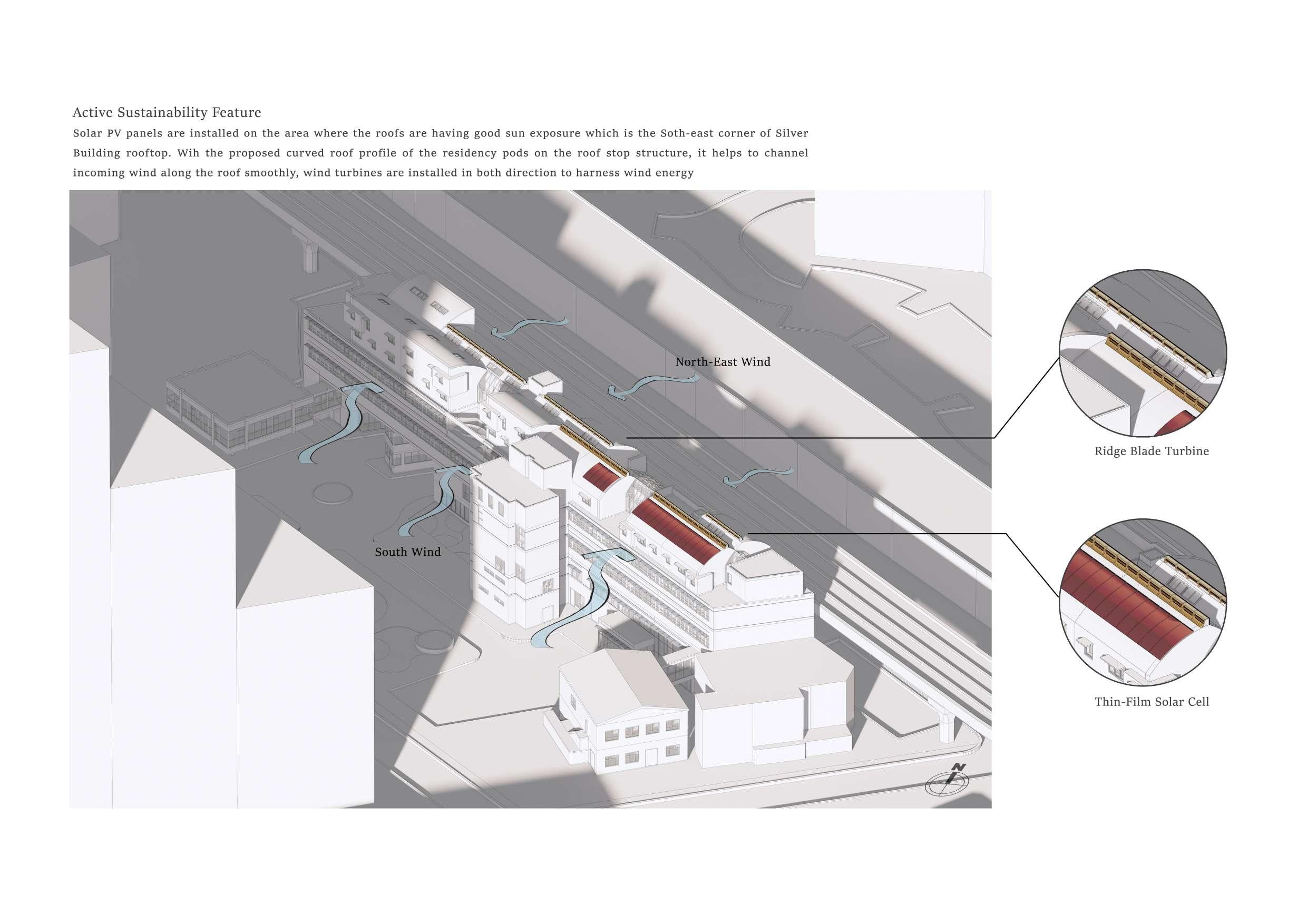 Active Sustainability Feature

Solar PV panels are installed on the area where the roofs are having good sun exposure which is the Soth-east corner of Silver Building rooftop. Wih the proposed curved roof profile of the residency pods on the roof stop structure, it helps to channel incoming wind along the roof smoothly, wind turbines are installed in both direction to harness wind energy

North-East Wind

South Wind

Ridge Blade Turbine

Thin-Film Solar Cell

N