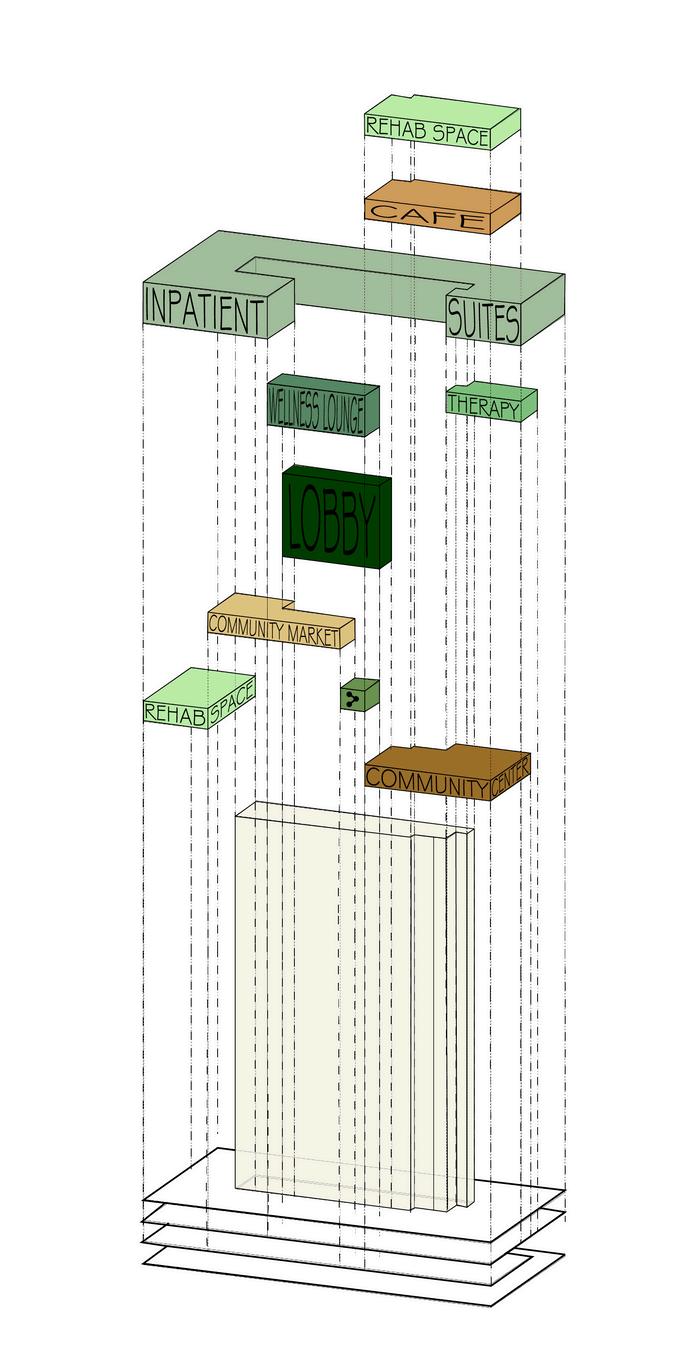 REHAB SPACE

CAFE

INPATIENT

SUITES

WELLNESS LOUNGE

THERAPY

LOBBY

COMMUNITY MARKET

REHAB SPACE

COMMUNITY CENTER