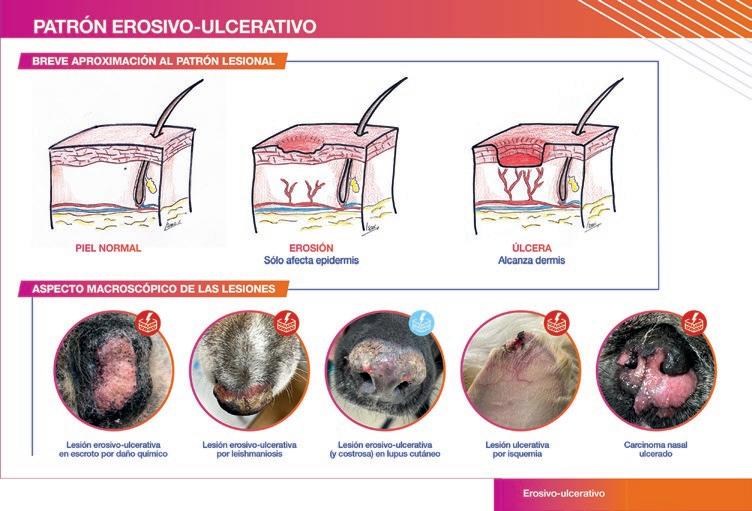 PATRÓN EROSIVO-ULCERATIVO

BREVE APROXIMACIÓN AL PATRÓN LESIONAL

PIEL NORMAL

EROSIÓN
Sólo afecta epidermis

ÚLCERA
Alcanza dermis

ASPECTO MACROSCÓPICO DE LAS LESIONES

Lesión erosivo-ulcerativa en escroto por daño químico

Lesión erosivo-ulcerativa por leishmaniosis

Lesión erosivo-ulcerativa (y costrosa) en lupus cutáneo

Lesión ulcerativa por isquemia

Carcinoma nasal ulcerado

Erosivo-ulcerativo