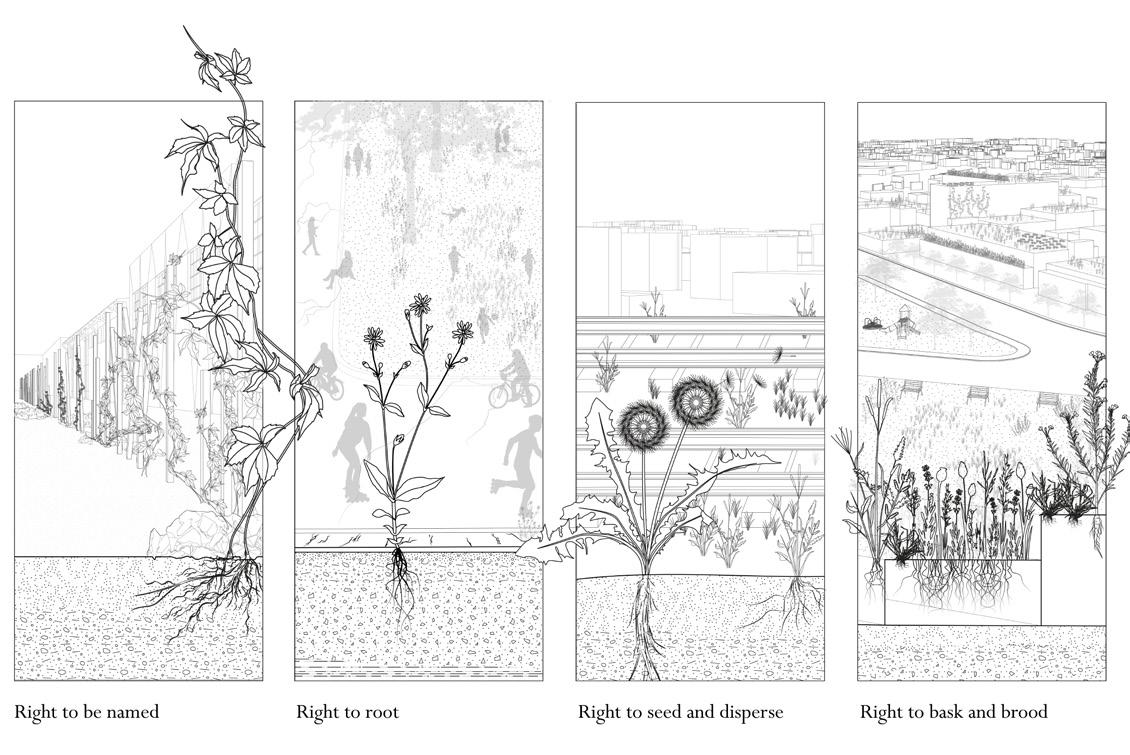 Right to be named

Right to root

Right to seed and disperse

Right to bask and brood