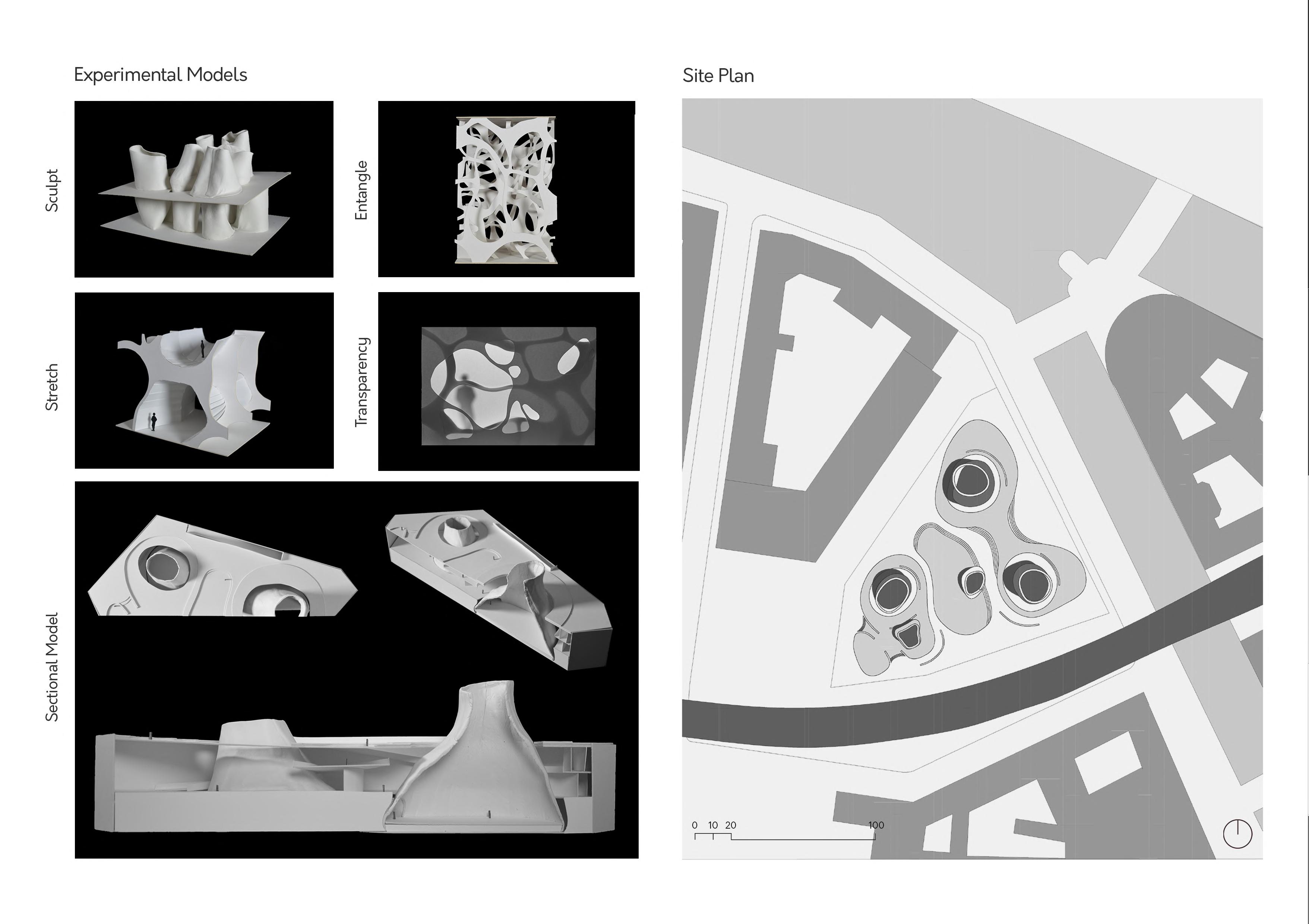 Experimental Models

Sculpt

Entangle

Stretch

Transparency

Sectional Model

Site Plan

0 10 20 100