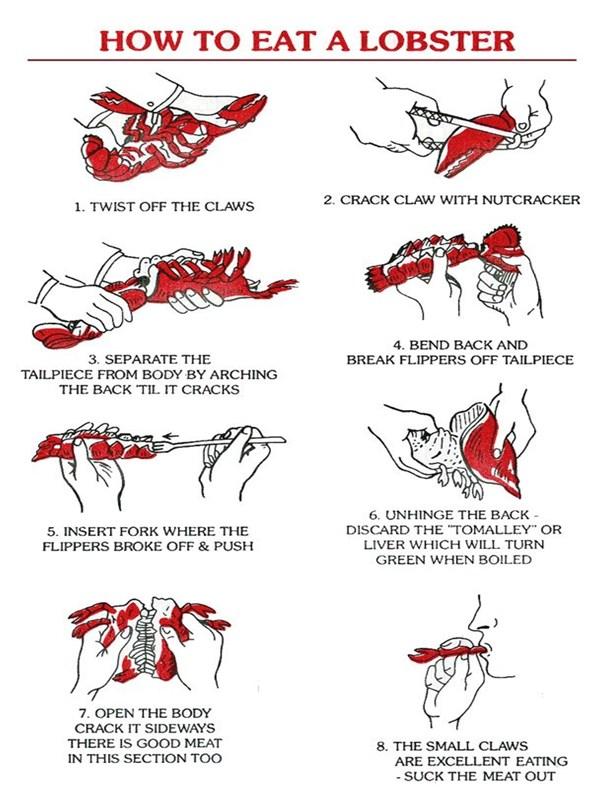 HOW TO EAT A LOBSTER

1. TWIST OFF THE CLAWS

2. CRACK CLAW WITH NUTCRACKER

3. SEPARATE THE TAILPIECE FROM BODY BY ARCHING THE BACK 'TIL IT CRACKS

4. BEND BACK AND BREAK FLIPPERS OFF TAILPIECE

5. INSERT FORK WHERE THE FLIPPERS BROKE OFF & PUSH

6. UNHINGE THE BACK - DISCARD THE "TOMALLEY" OR LIVER WHICH WILL TURN GREEN WHEN BOILED

7. OPEN THE BODY CRACK IT SIDEWAYS THERE IS GOOD MEAT IN THIS SECTION TOO

8. THE SMALL CLAWS ARE EXCELLENT EATING - SUCK THE MEAT OUT