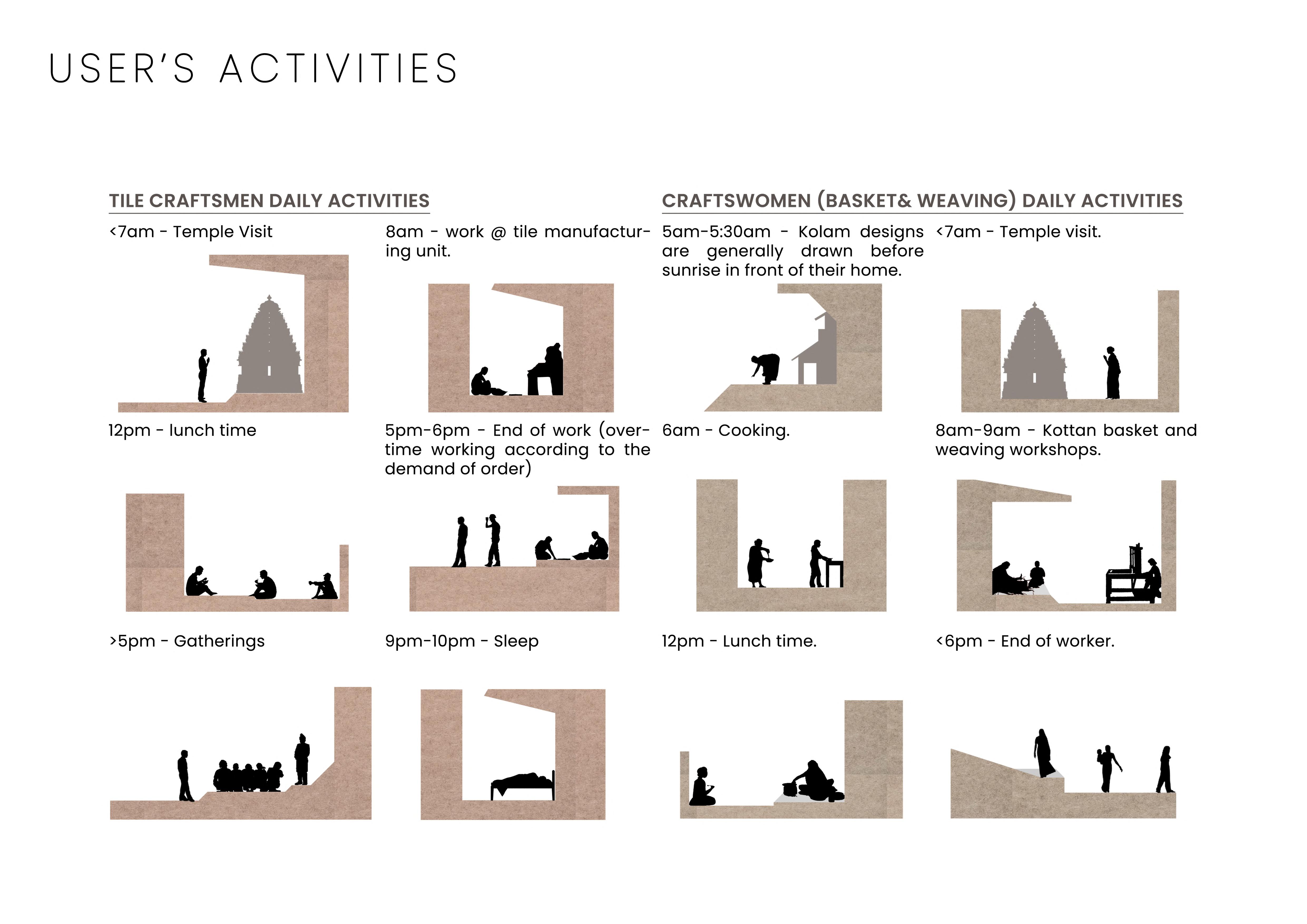 USER'S ACTIVITIES

TILE CRAFTSMEN DAILY ACTIVITIES

<7am - Temple Visit

8am - work @ tile manufacturing unit.

12pm - lunch time

5pm-6pm - End of work (overtime working according to the demand of order)

>5pm - Gatherings

9pm-10pm - Sleep

CRAFTSWOMEN (BASKET& WEAVING) DAILY ACTIVITIES

5am-5:30am - Kolam designs are generally drawn before sunrise in front of their home.

<7am - Temple visit.

6am - Cooking.

8am-9am - Kottan basket and weaving workshops.

12pm - Lunch time.

<6pm - End of worker.