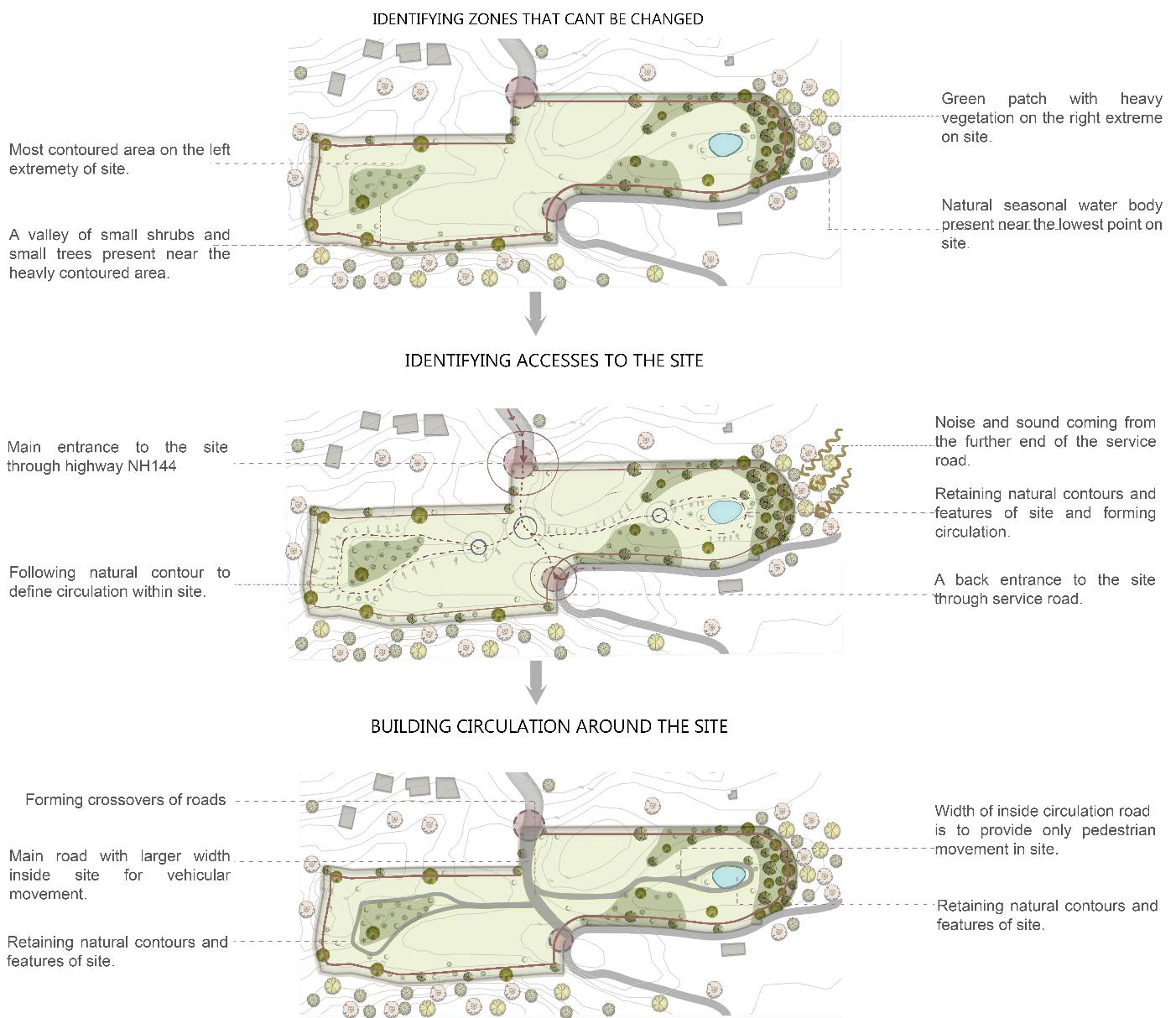 IDENTIFYING ZONES THAT CANT BE CHANGED

Most contoured area on the left extremety of site.

A valley of small shrubs and small trees present near the heavly contoured area.

Green patch with heavy vegetation on the right extreme on site.

Natural seasonal water body present near the lowest point on site.

IDENTIFYING ACCESSES TO THE SITE

Main entrance to the site through highway NH144

Following natural contour to define circulation within site.

Noise and sound coming from the further end of the service road.

Retaining natural contours and features of site and forming circulation.

A back entrance to the site through service road.

BUILDING CIRCULATION AROUND THE SITE

Forming crossovers of roads

Main road with larger width inside site for vehicular movement.

Retaining natural contours and features of site.

Width of inside circulation road is to provide only pedestrian movement in site.

Retaining natural contours and features of site.