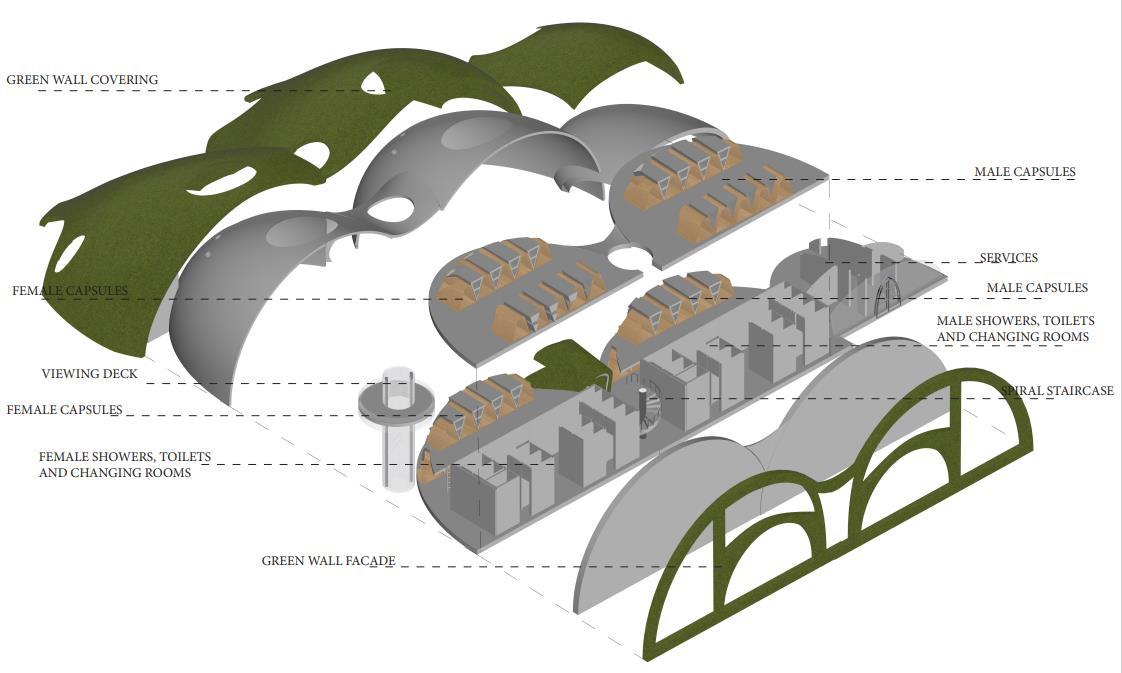 GREEN WALL COVERING

FEMALE CAPSULES

VIEWING DECK

FEMALE CAPSULES

FEMALE SHOWERS, TOILETS AND CHANGING ROOMS

GREEN WALL FACADE

MALE CAPSULES

SERVICES

MALE CAPSULES

MALE SHOWERS, TOILETS AND CHANGING ROOMS

SPIRAL STAIRCASE