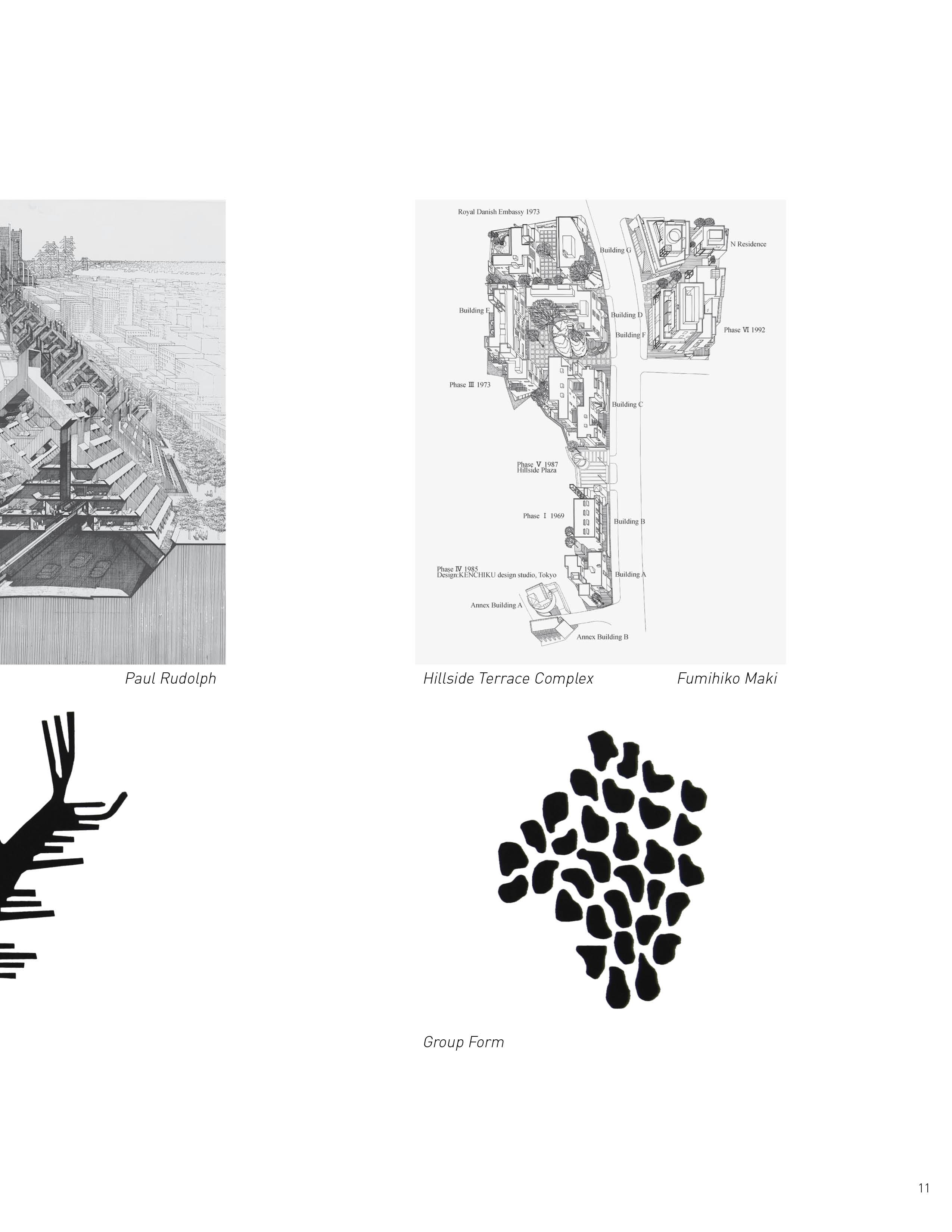 Royal Danish Embassy 1973

Building G

N Residence

Building E

Building D

Building F

Phase Ⅵ 1992

Phase Ⅲ 1973

Building C

Phase Ⅴ 1987
Hillside Plaza

Phase Ⅰ 1969

Building B

Phase Ⅳ 1985
Design:KENCHIKU design studio, Tokyo

Building A

Annex Building A

Annex Building B

Paul Rudolph

Hillside Terrace Complex

Fumihiko Maki

Group Form

11