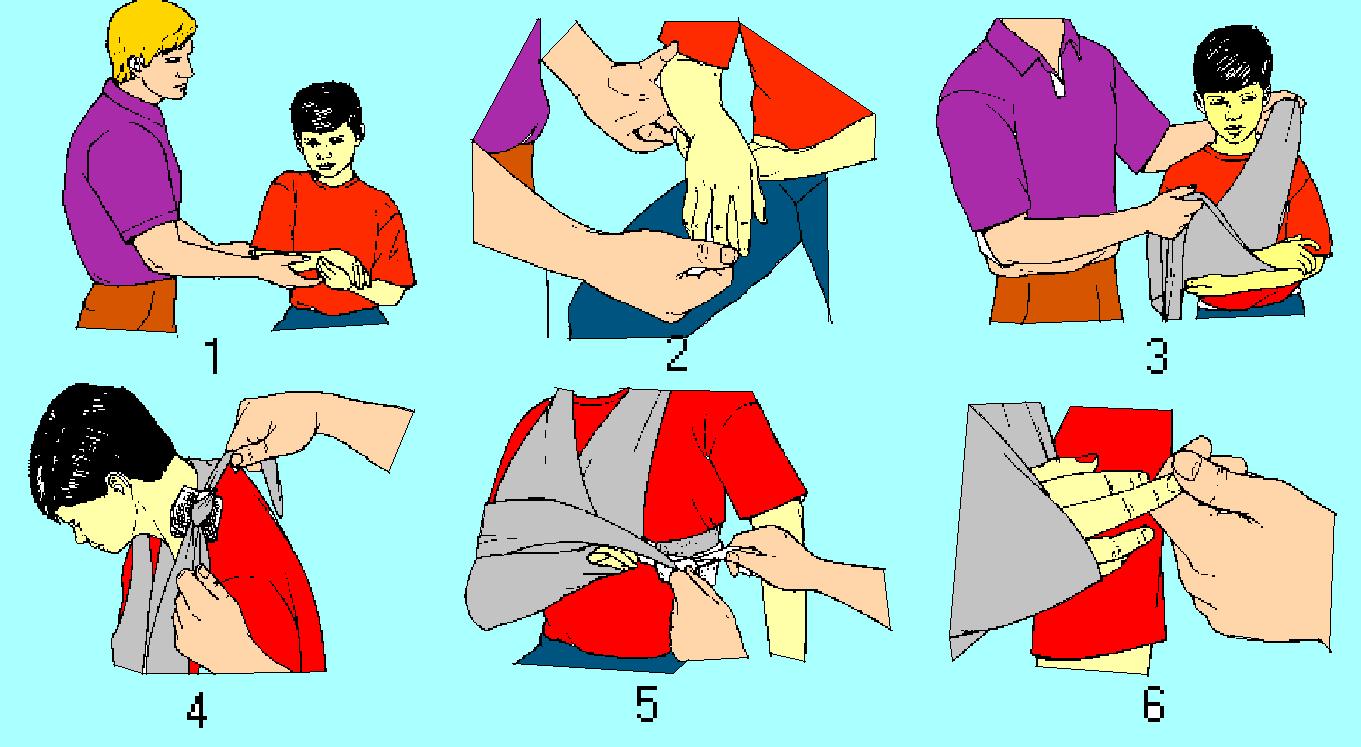 1
2
3
4
5
6