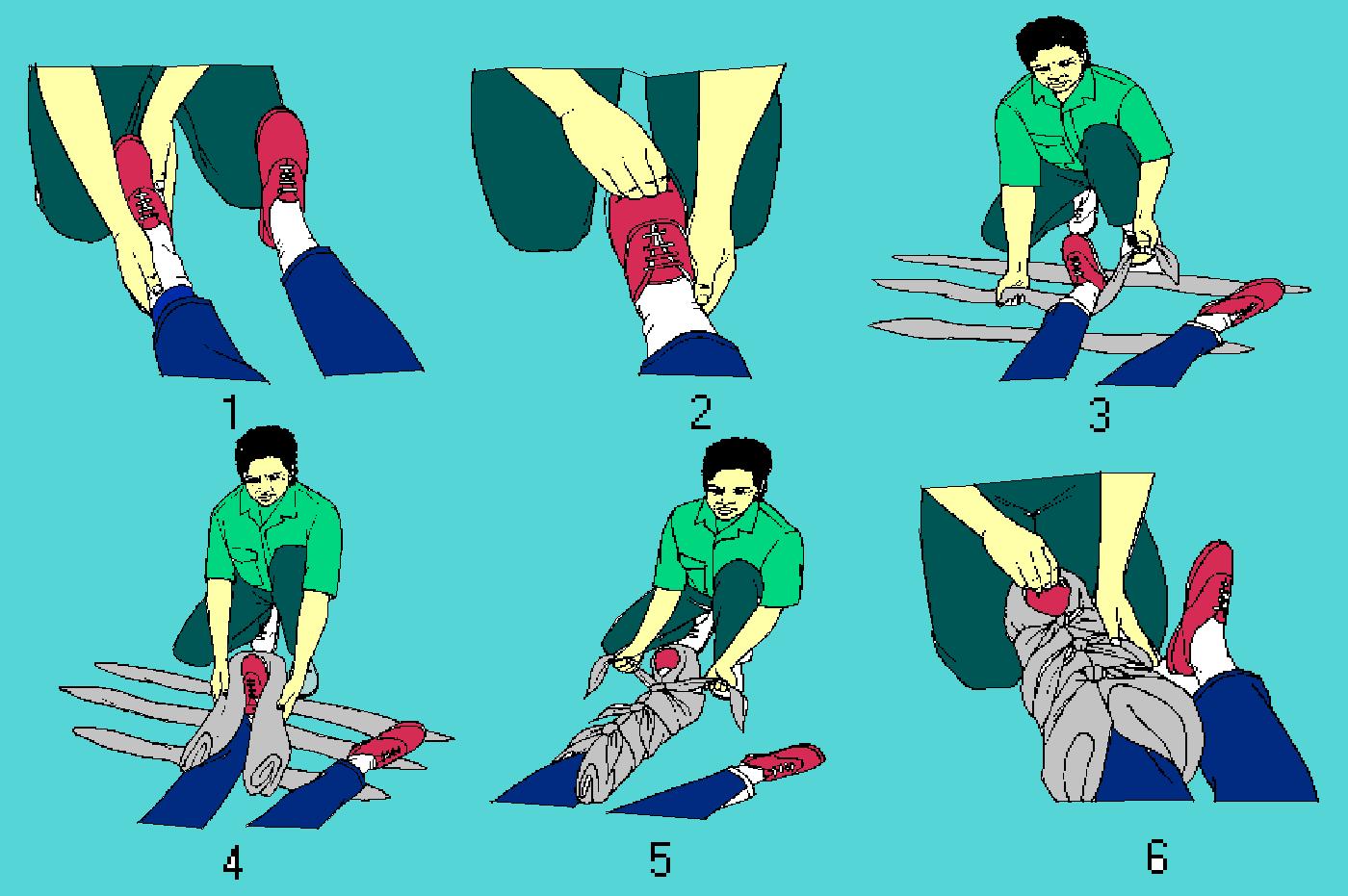 1

2

3

4

5

6