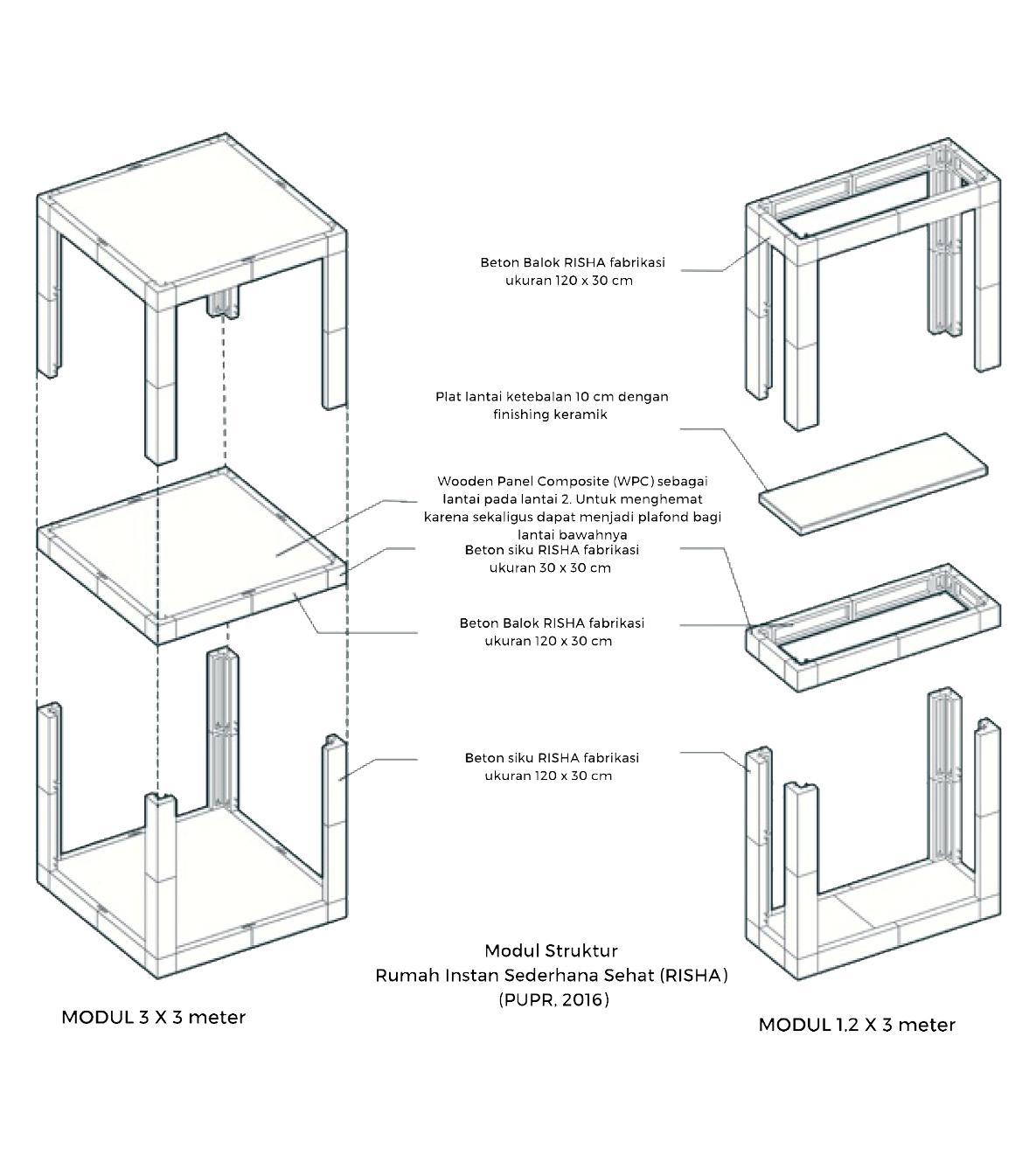 Beton Balok RISHA fabrikasi ukuran 120 x 30 cm

Plat lantai ketebalan 10 cm dengan finishing keramik

Wooden Panel Composite (WPC) sebagai lantai pada lantai 2. Untuk menghemat karena sekaligus dapat menjadi plafond bagi lantai bawahnya

Beton siku RISHA fabrikasi ukuran 30 x 30 cm

Beton Balok RISHA fabrikasi ukuran 120 x 30 cm

Beton siku RISHA fabrikasi ukuran 120 x 30 cm

Modul Struktur
Rumah Instan Sederhana Sehat (RISHA)
(PUPR, 2016)

MODUL 3 X 3 meter

MODUL 1,2 X 3 meter