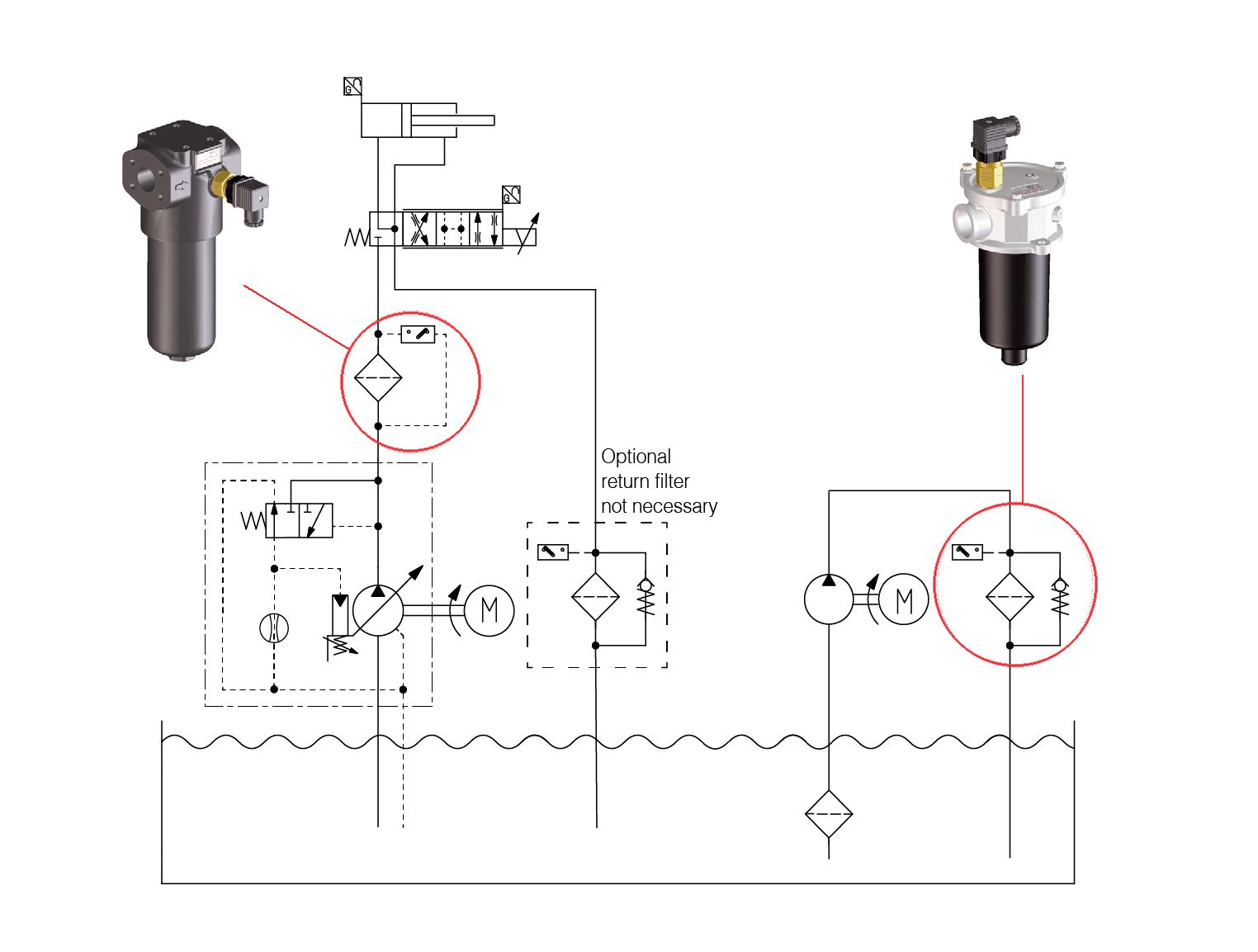 G

G

Optional
return filter
not necessary

M

M