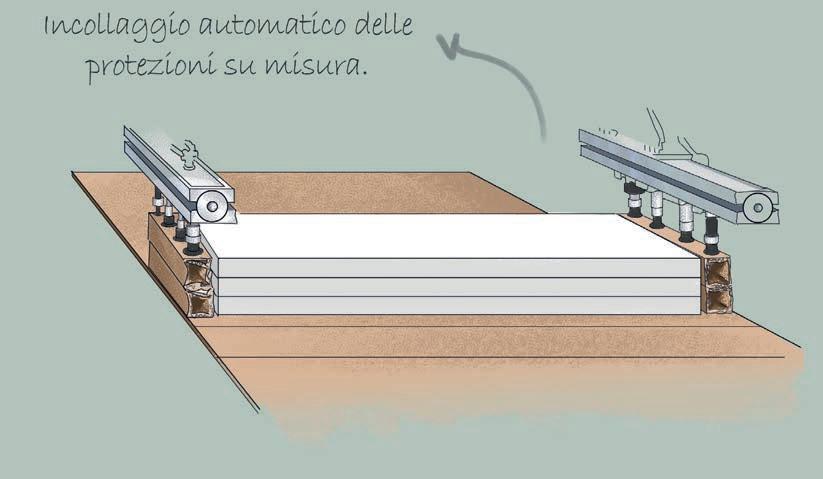 Incollaggio automatico delle protezioni su misura.