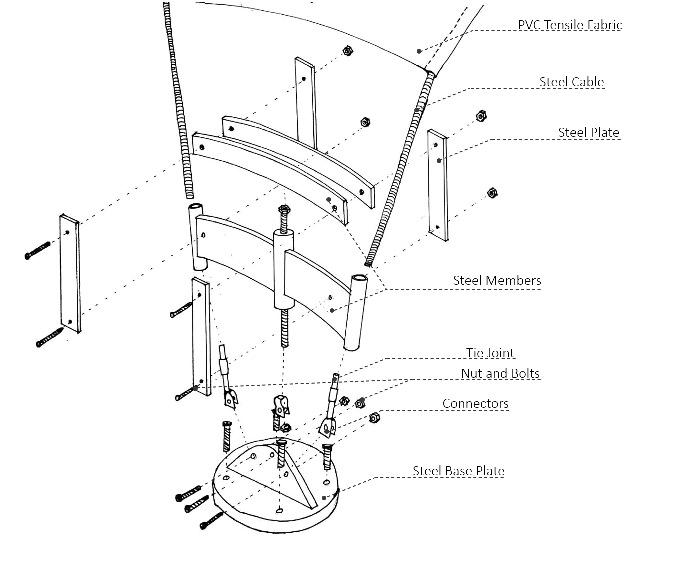 PVC Tensile Fabric

Steel Cable

Steel Plate

Steel Members

Tie Joint

Nut and Bolts

Connectors

Steel Base Plate