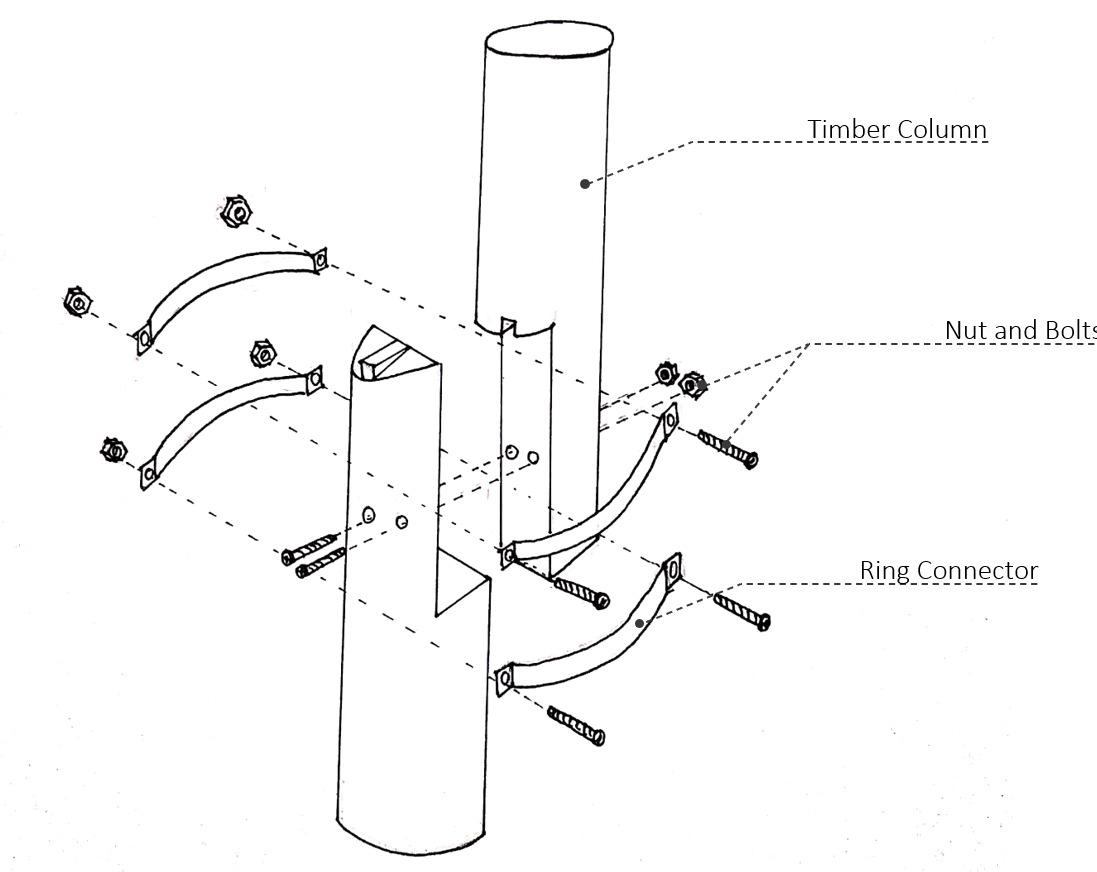 Timber Column

Nut and Bolts

Ring Connector