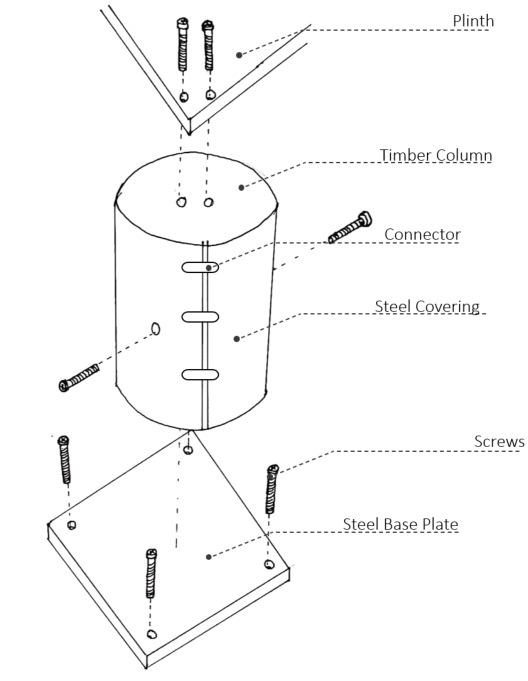 Plinth

Timber Column

Connector

Steel Covering

Screws

Steel Base Plate