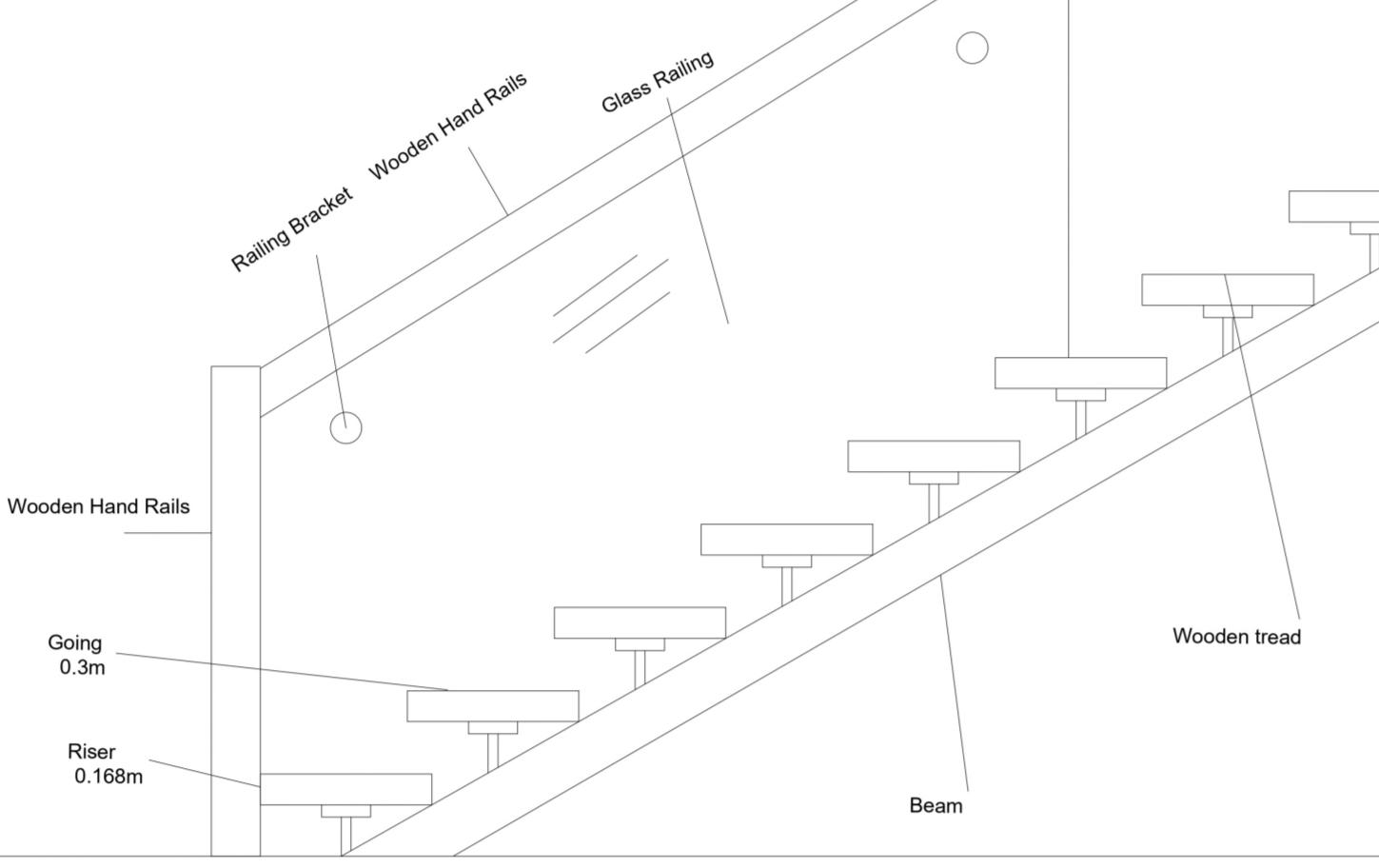 Railing Bracket

Wooden Hand Rails

Glass Railing

Wooden Hand Rails

Going
0.3m

Riser
0.168m

Wooden tread

Beam