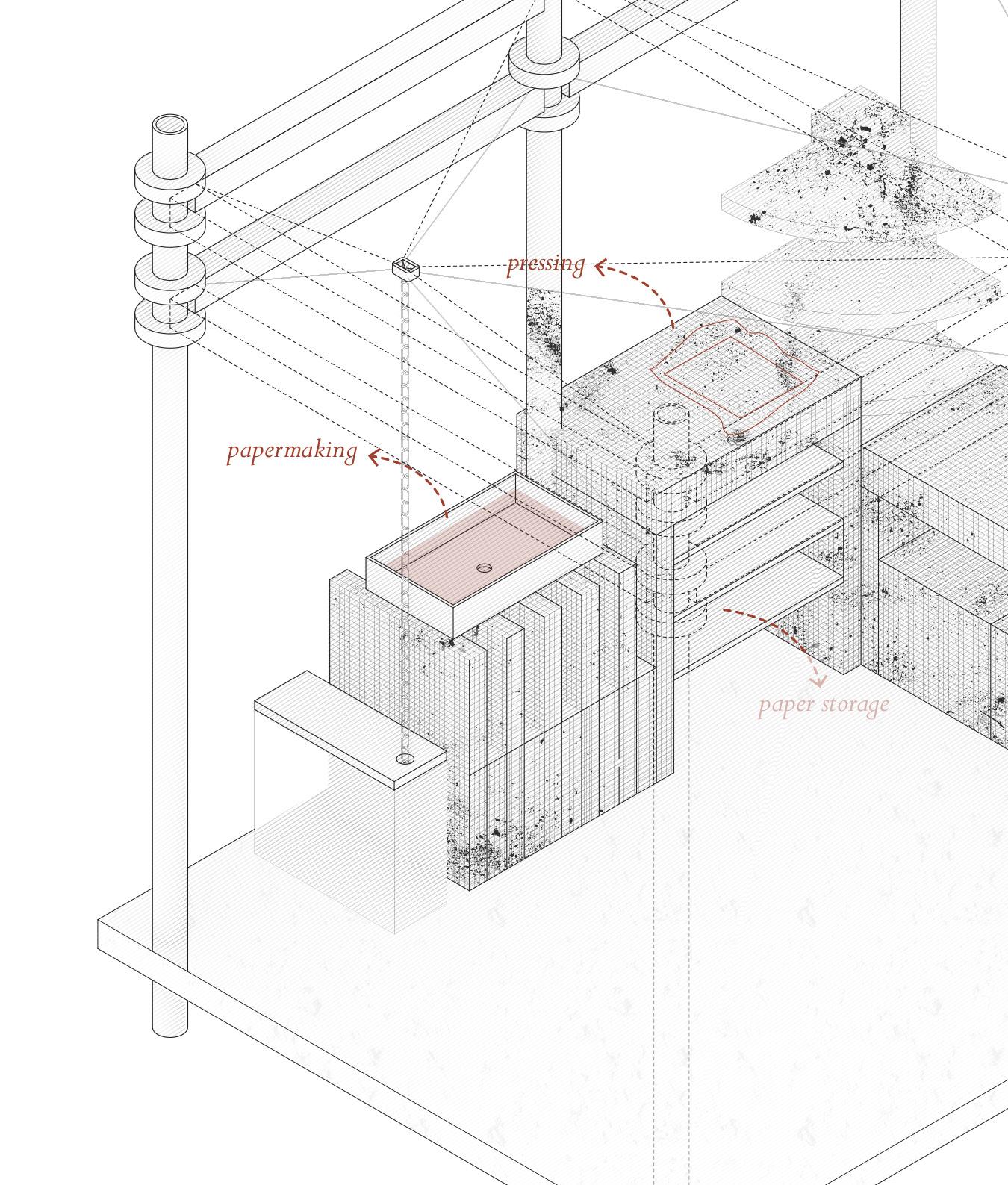 pressing

papermaking

paper storage