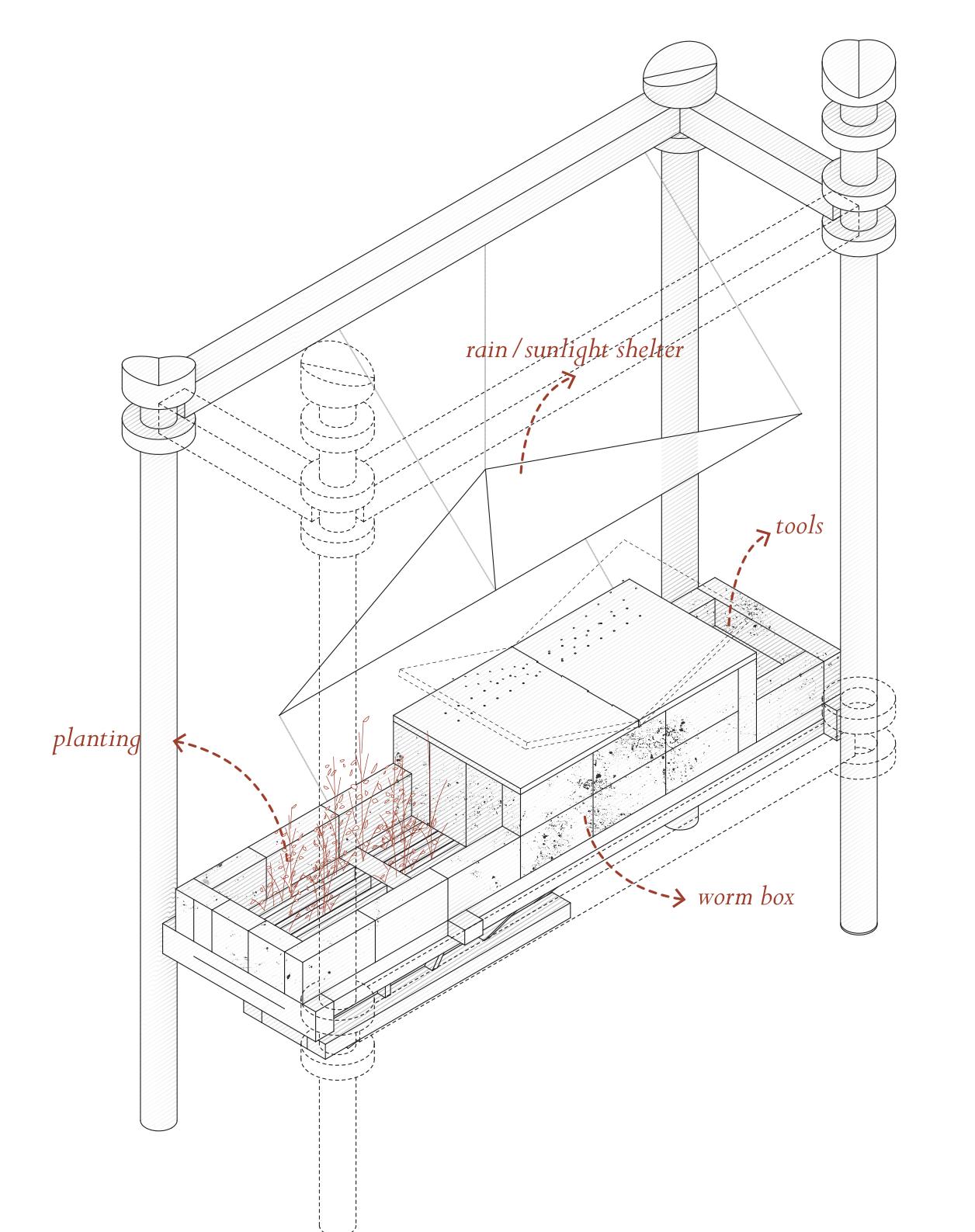 rain/sunlight shelter

tools

planting

worm box