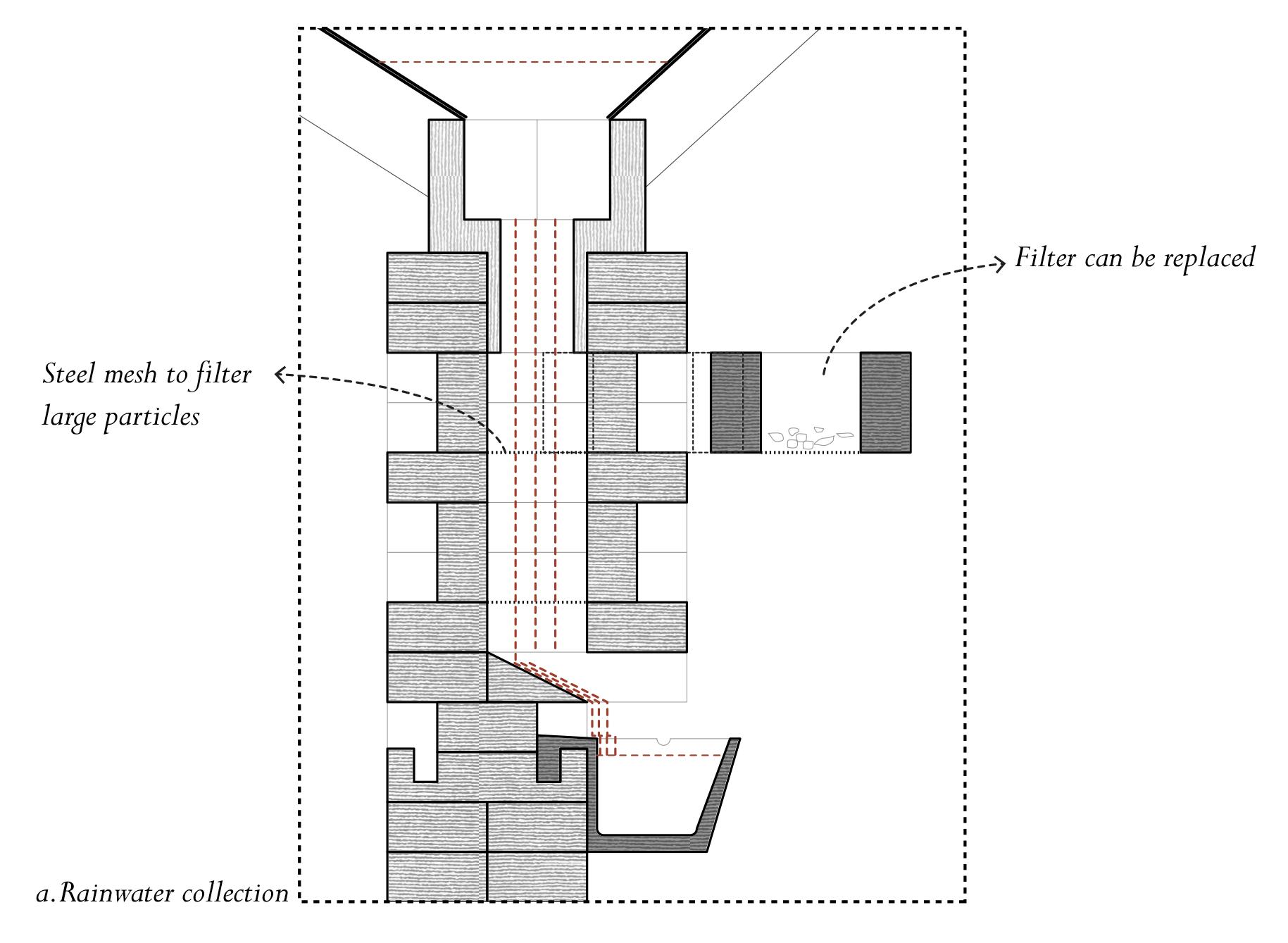 Filter can be replaced

Steel mesh to filter large particles

a.Rainwater collection