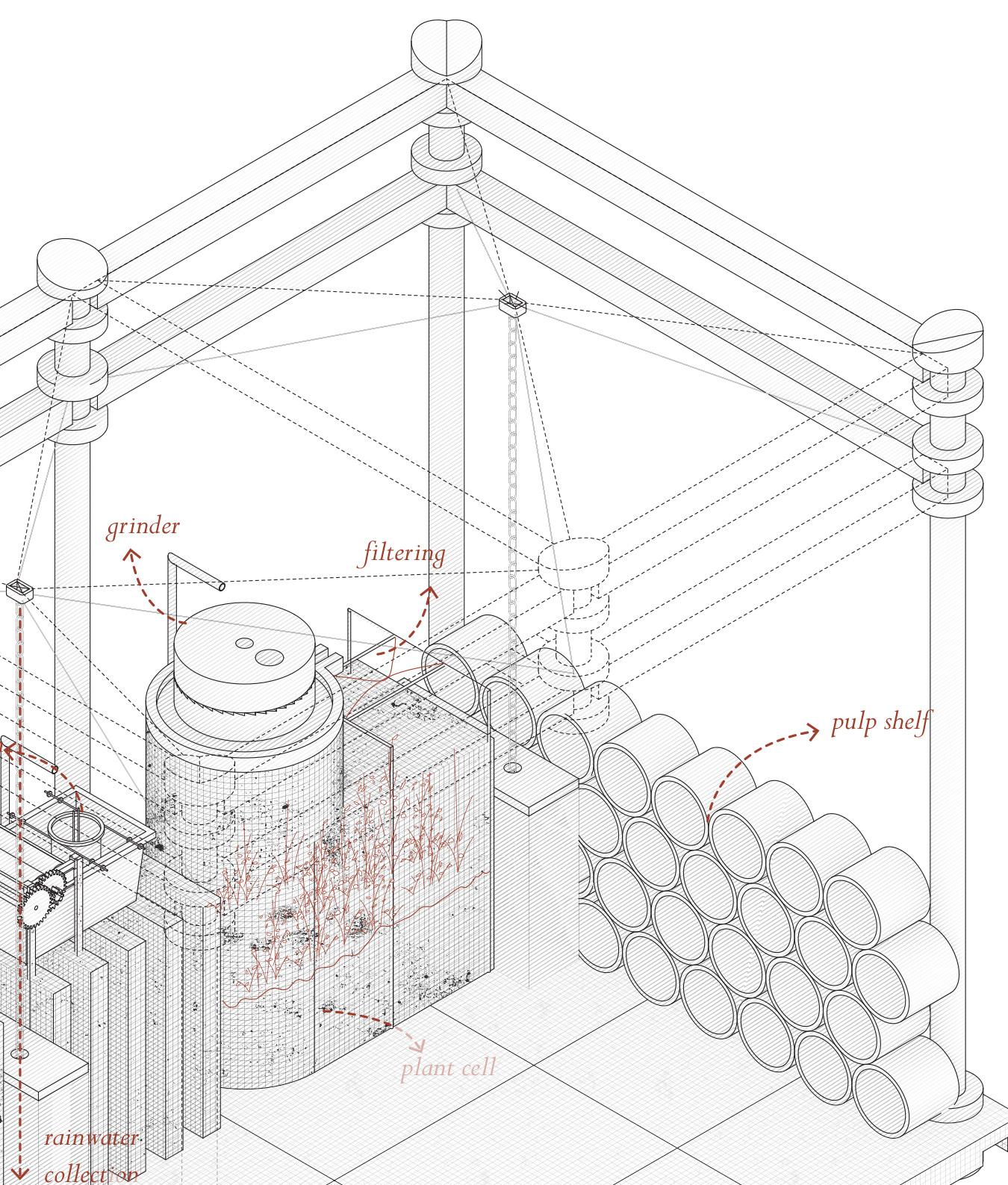 grinder

filtering

pulp shelf

plant cell

rainwater collection