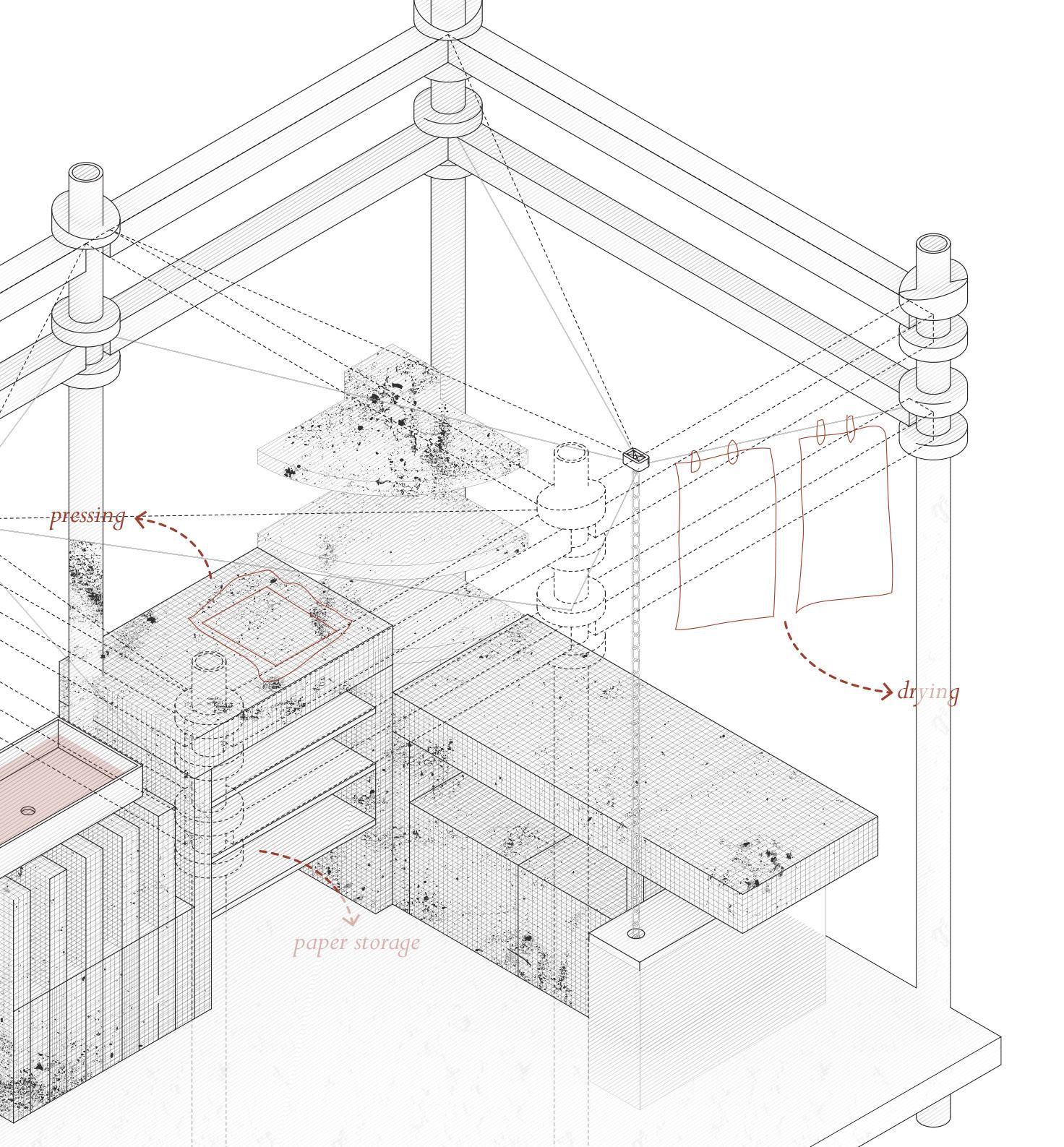 pressing

drying

paper storage