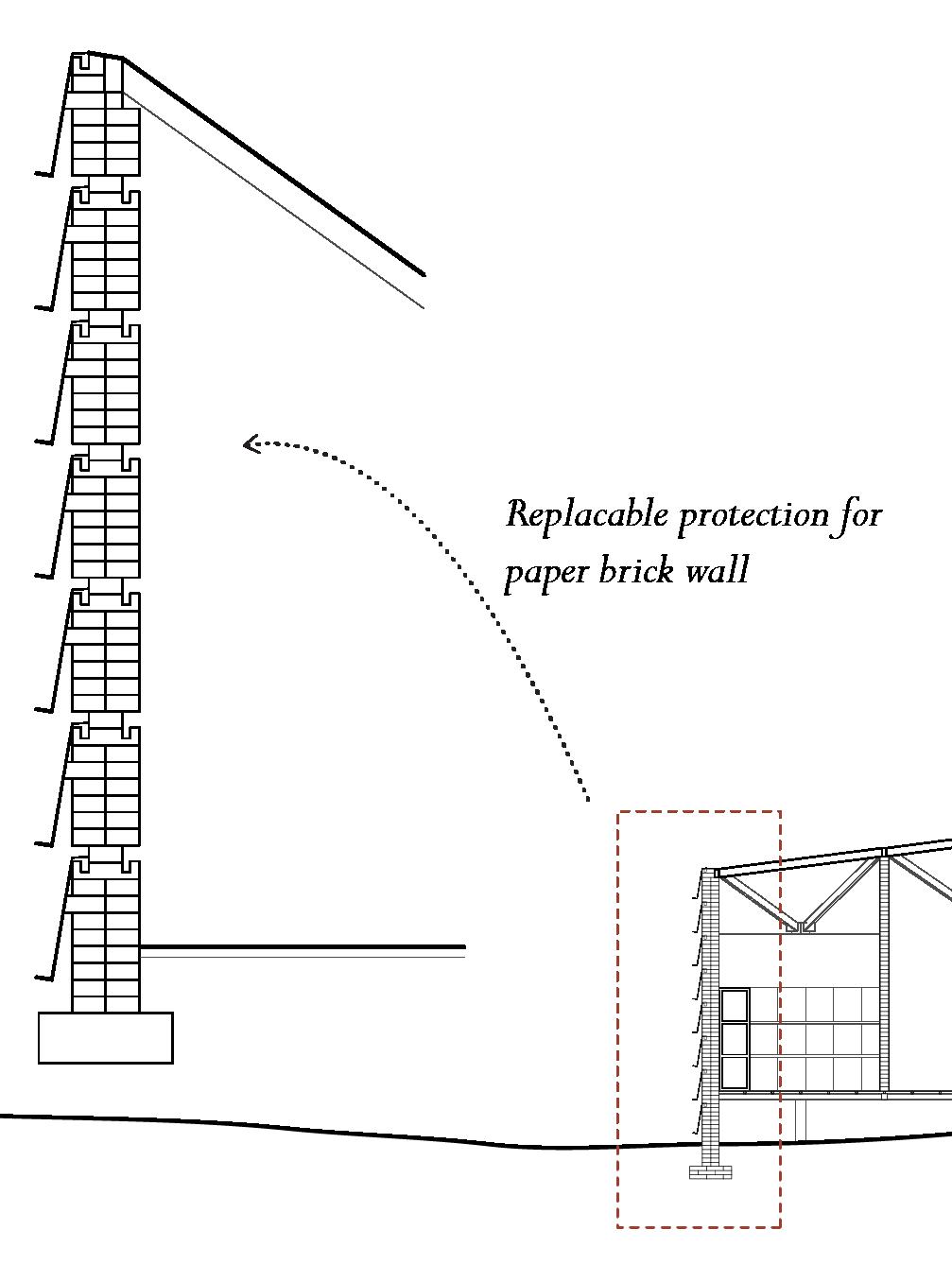 Replacable protection for paper brick wall