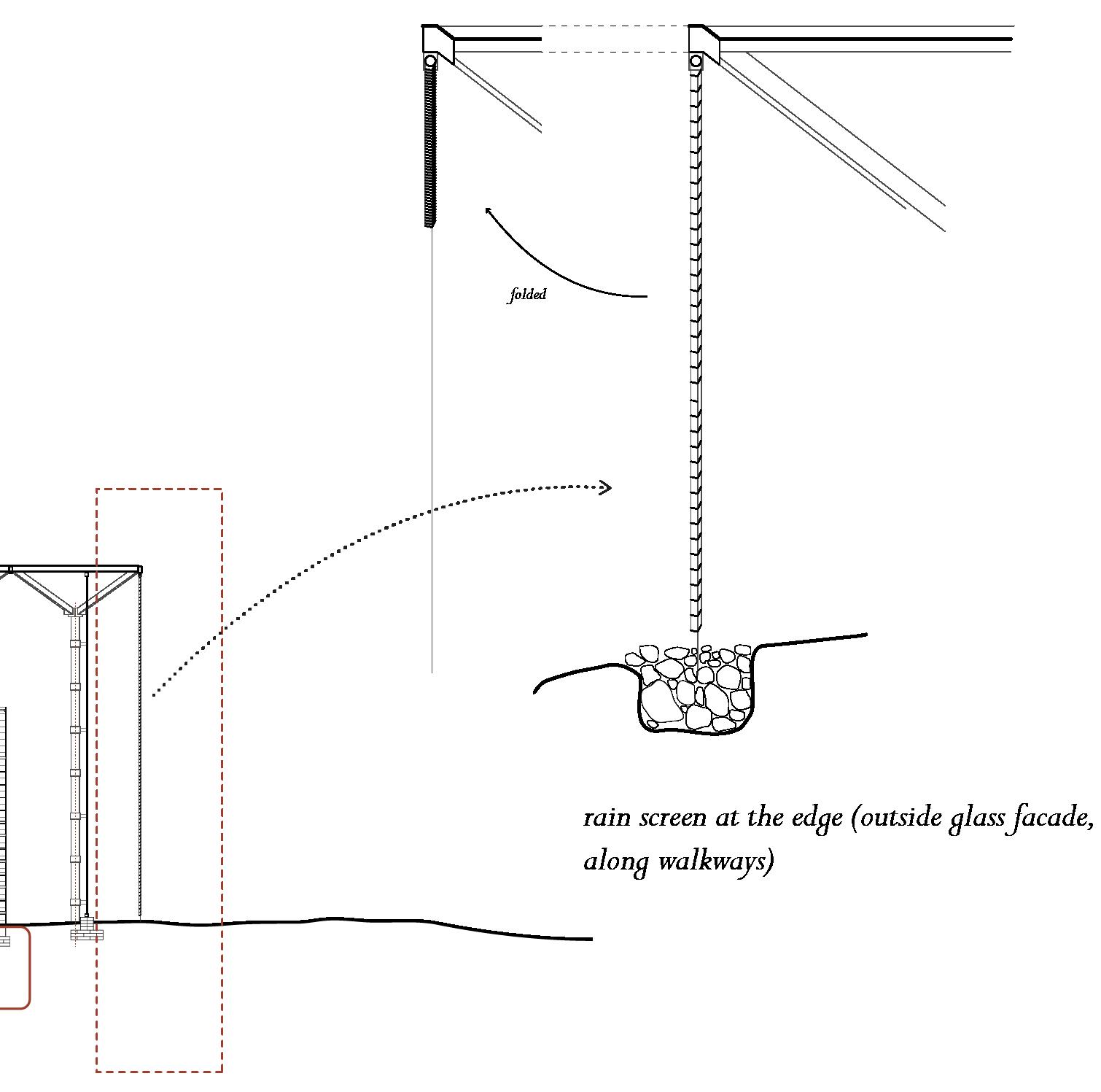 folded

rain screen at the edge (outside glass facade, along walkways)