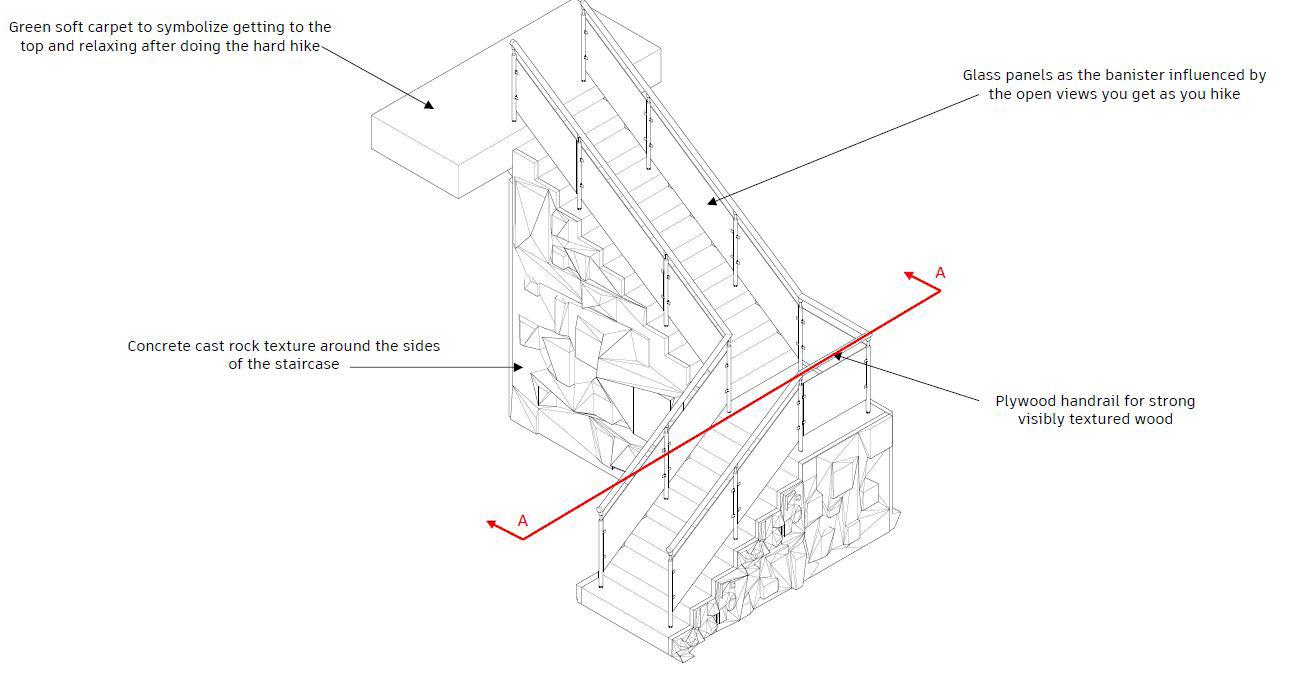 Green soft carpet to symbolize getting to the top and relaxing after doing the hard hike

Glass panels as the banister influenced by the open views you get as you hike

A

Concrete cast rock texture around the sides of the staircase

Plywood handrail for strong visibly textured wood

A