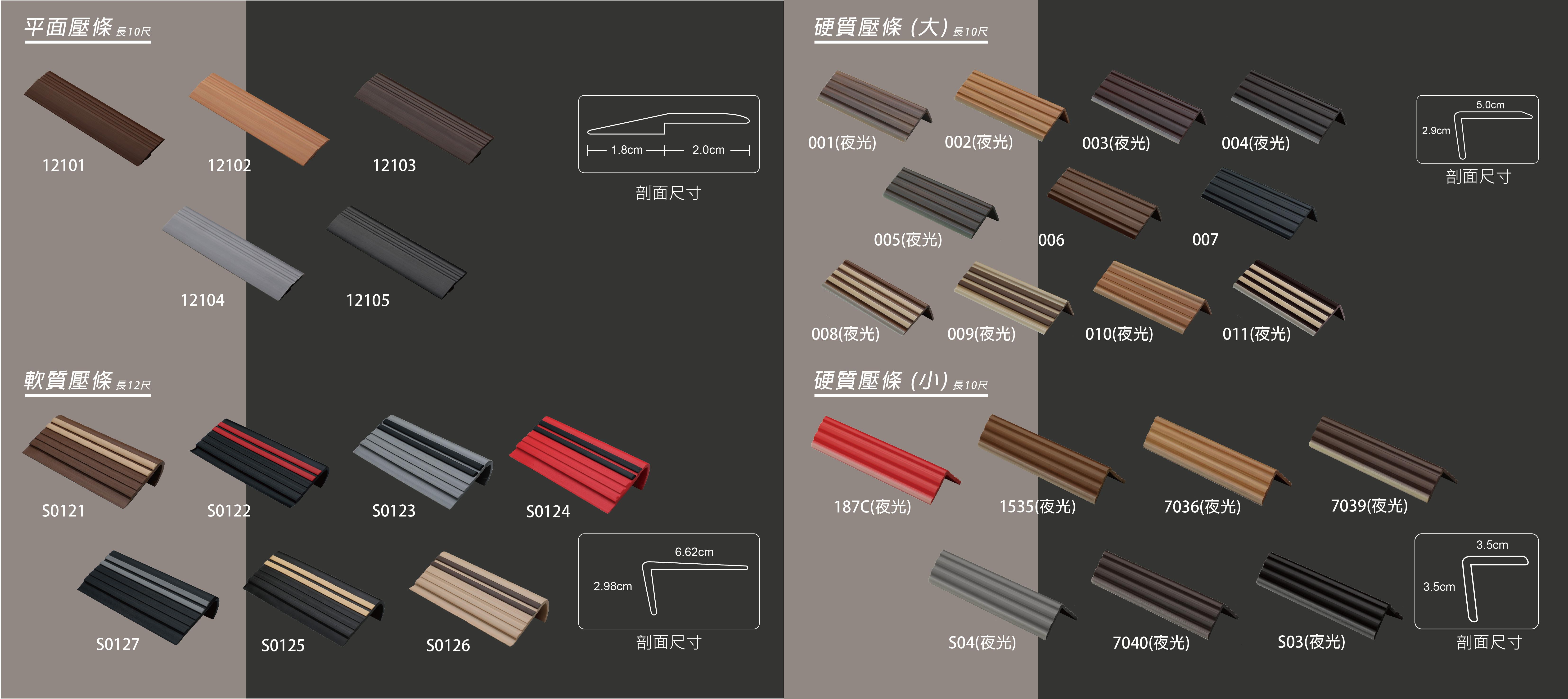 平面壓條 長10尺

12101 12102 12103

1.8cm 2.0cm

剖面尺寸

12104 12105

軟質壓條 長12尺

S0121 S0122 S0123 S0124

S0127 S0125 S0126

6.62cm
2.98cm

剖面尺寸

硬質壓條 (大) 長10尺

001(夜光) 002(夜光) 003(夜光) 004(夜光)

5.0cm
2.9cm

剖面尺寸

005(夜光) 006 007

008(夜光) 009(夜光) 010(夜光) 011(夜光)

硬質壓條 (小) 長10尺

187C(夜光) 1535(夜光) 7036(夜光) 7039(夜光)

S04(夜光) 7040(夜光) S03(夜光)

3.5cm
3.5cm

剖面尺寸