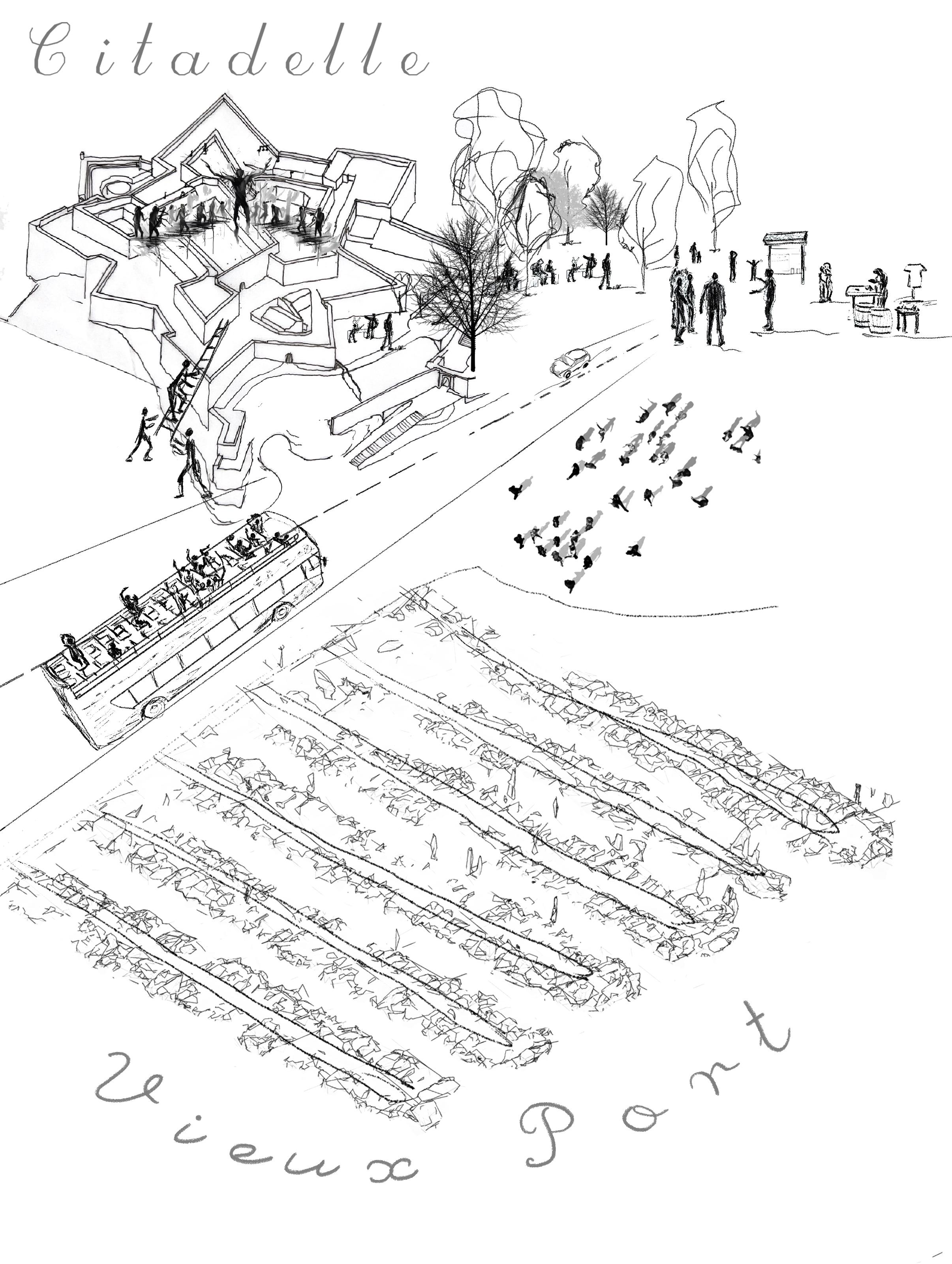 Citadelle

Vieux Port