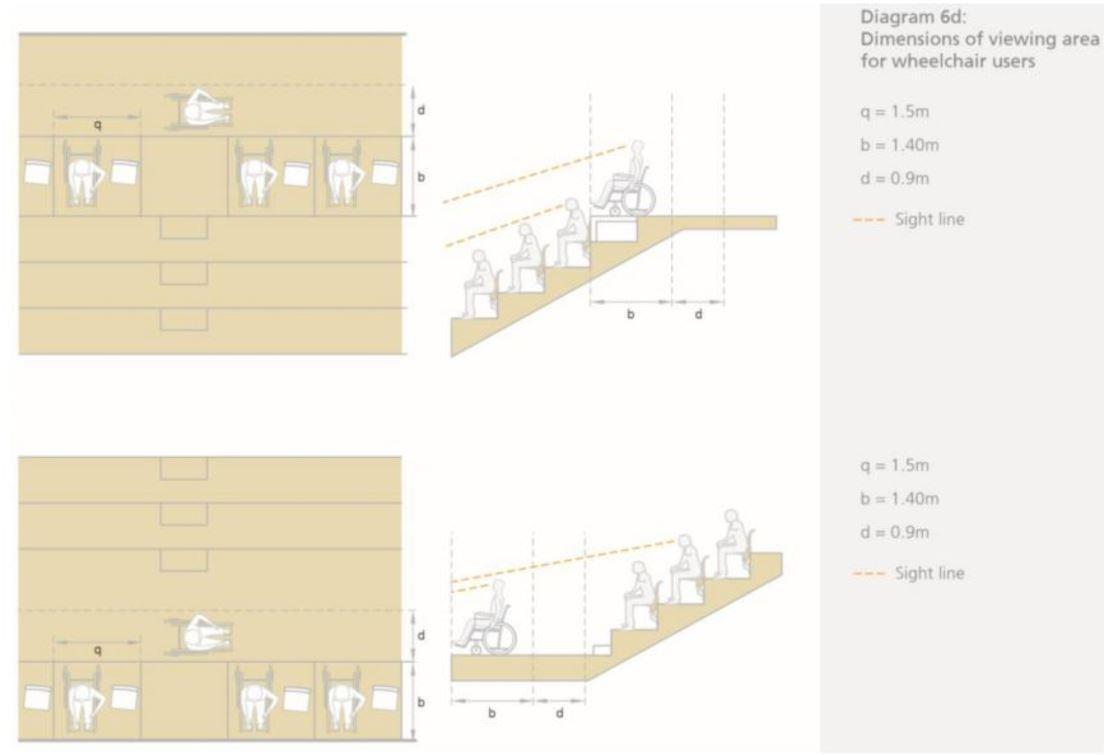 q

d

b

b d

Diagram 6d:
Dimensions of viewing area for wheelchair users

q = 1.5m

b = 1.40m

d = 0.9m

--- Sight line

q

d

b

b d

q = 1.5m

b = 1.40m

d = 0.9m

--- Sight line