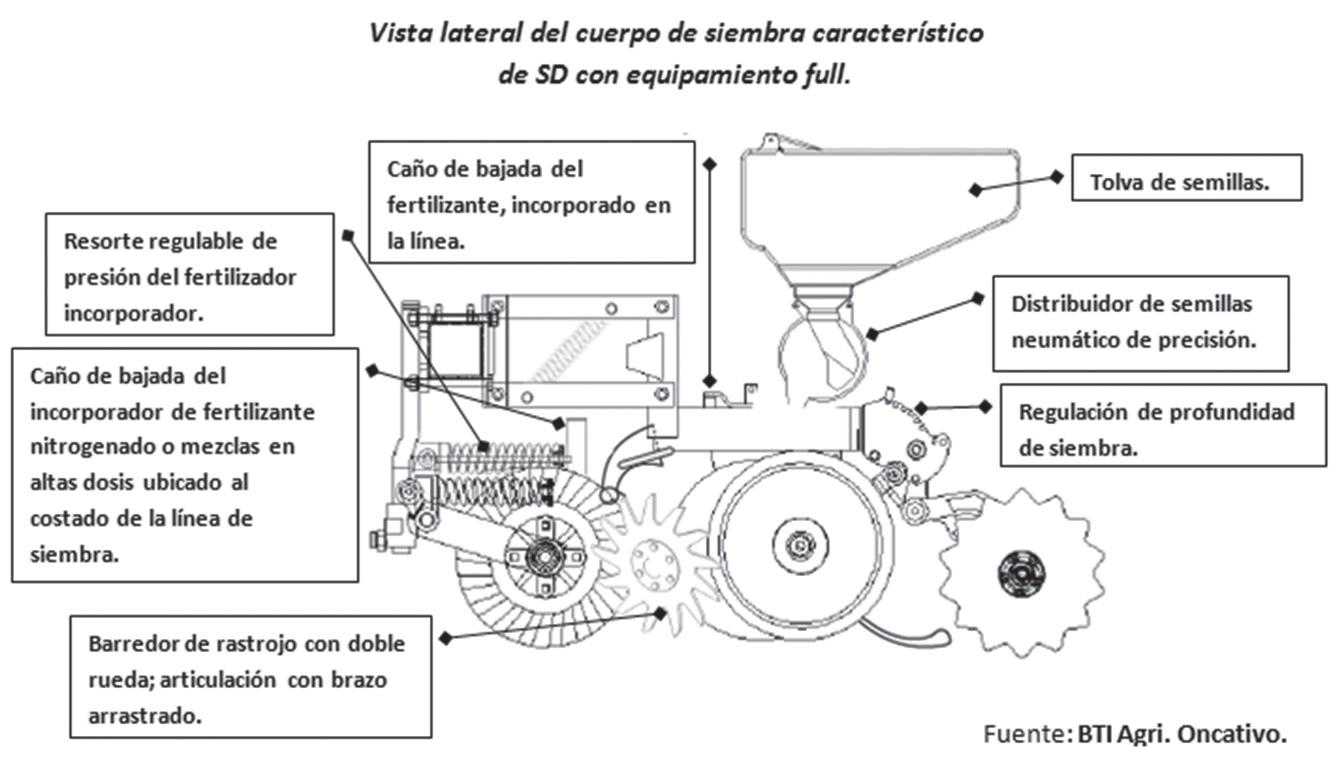 Vista lateral del cuerpo de siembra característico de SD con equipamiento full.

Caño de bajada del fertilizante, incorporado en la línea.

Tolva de semillas.

Resorte regulable de presión del fertilizador incorporador.

Distribuidor de semillas neumático de precisión.

Caño de bajada del incorporador de fertilizante nitrogenado o mezclas en altas dosis ubicado al costado de la línea de siembra.

Regulación de profundidad de siembra.

Barredor de rastrojo con doble rueda; articulación con brazo arrastrado.

Fuente: BTI Agri. Oncativo.