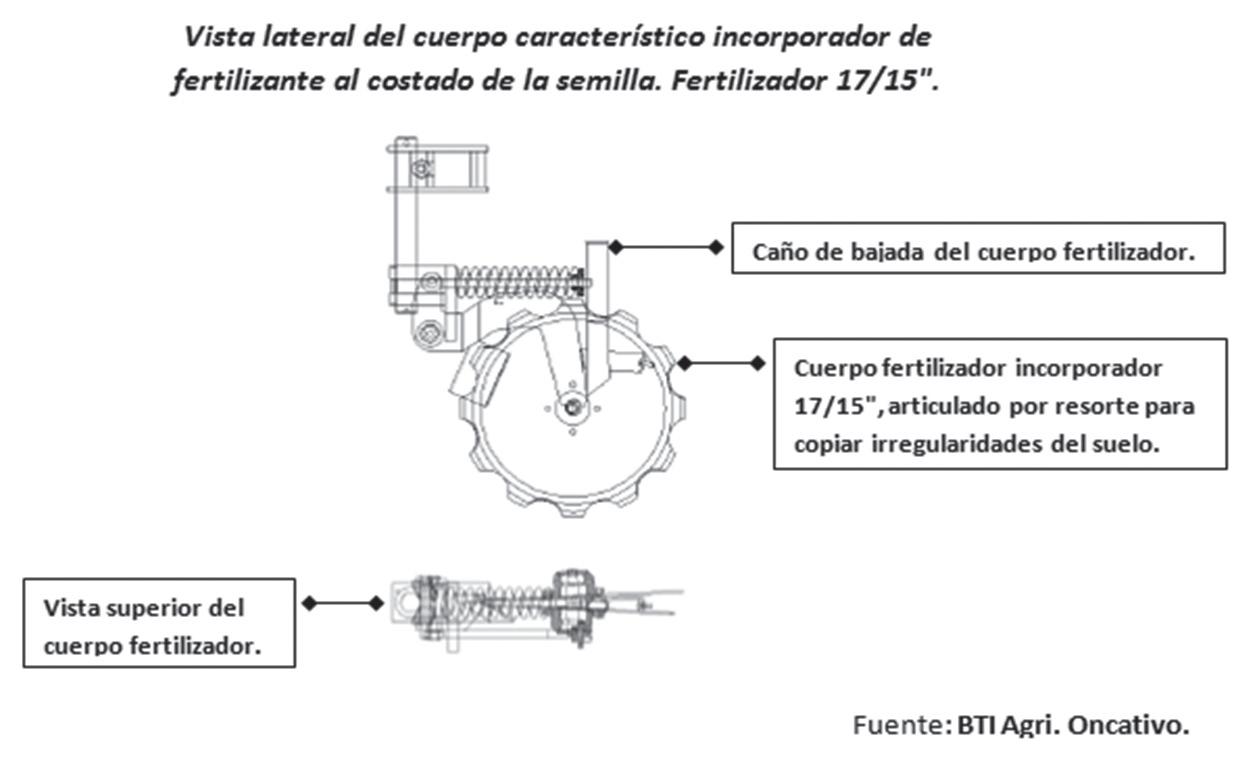 Vista lateral del cuerpo característico incorporador de fertilizante al costado de la semilla. Fertilizador 17/15".

Caño de bajada del cuerpo fertilizador.

Cuerpo fertilizador incorporador 17/15", articulado por resorte para copiar irregularidades del suelo.

Vista superior del cuerpo fertilizador.

Fuente: BTI Agri. Oncativo.