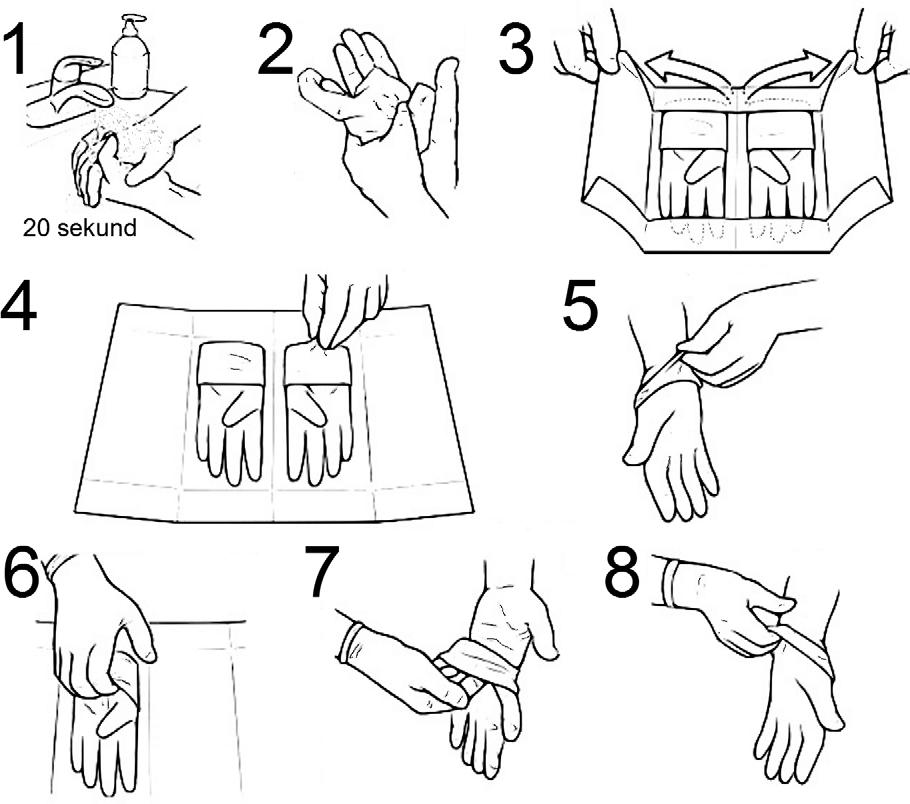 1
20 sekund
2
3
4
5
6
7
8