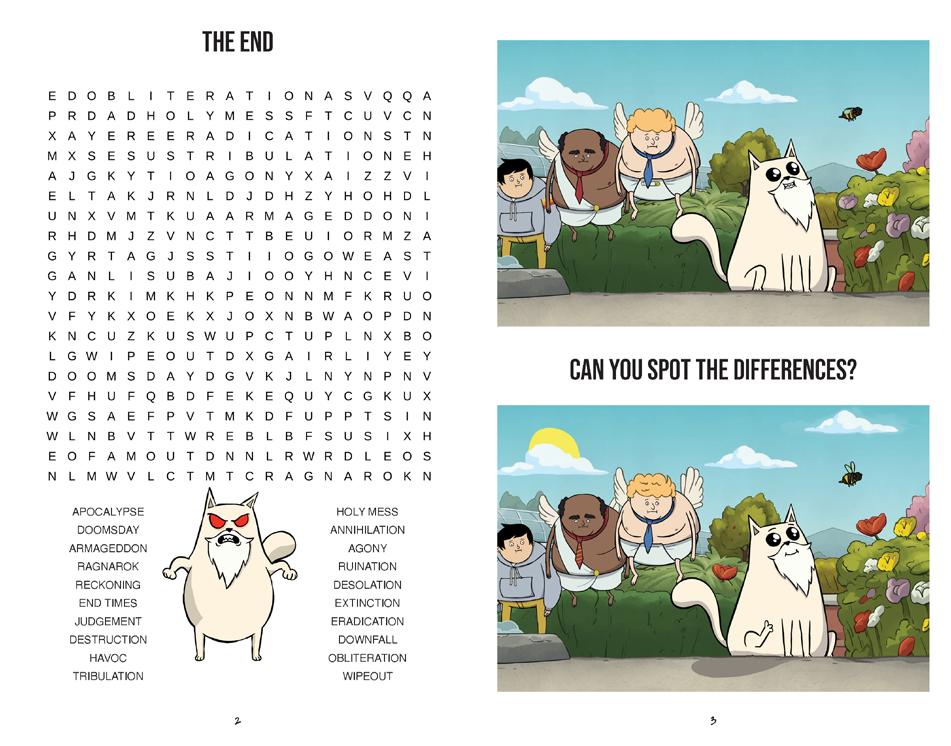 THE END

E D O B L I T E R A T I O N A S V Q Q A
P R D A D H O L Y M E S S F T C U V C N
X A Y E R E E R A D I C A T I O N S T N
M X S E S U S T R I B U L A T I O N E H
A J G K Y T I O A G O N Y X A I Z Z V I
E L T A K J R N L D J D H Z Y H O H D L
U N X V M T K U A A R M A G E D D O N I
R H D M J Z V N C T T B E U I O R M Z A
G Y R T A G J S S T I I O G O W E A S T
G A N L I S U B A J I O O Y H N C E V I
Y D R K I M K H K P E O N N M F K R U O
V F Y K X O E K X J O X N B W A O P D N
K N C U Z K U S W U P C T U P L N X B O
L G W I P E O U T D X G A I R L I Y E Y
D O O M S D A Y D G V K J L N Y N P N V
V F H U F Q B D F E K E Q U Y C G K U X
W G S A E F P V T M K D F U P P T S I N
W L N B V T T W R E B L B F S U S I X H
E O F A M O U T D N N L R W R D L E O S
N L M W V L C T M T C R A G N A R O K N

APOCALYPSE
DOOMSDAY
ARMAGEDDON
RAGNAROK
RECKONING
END TIMES
JUDGEMENT
DESTRUCTION
HAVOC
TRIBULATION

HOLY MESS
ANNIHILATION
AGONY
RUINATION
DESOLATION
EXTINCTION
ERADICATION
DOWNFALL
OBLITERATION
WIPEOUT

2

CAN YOU SPOT THE DIFFERENCES?

3