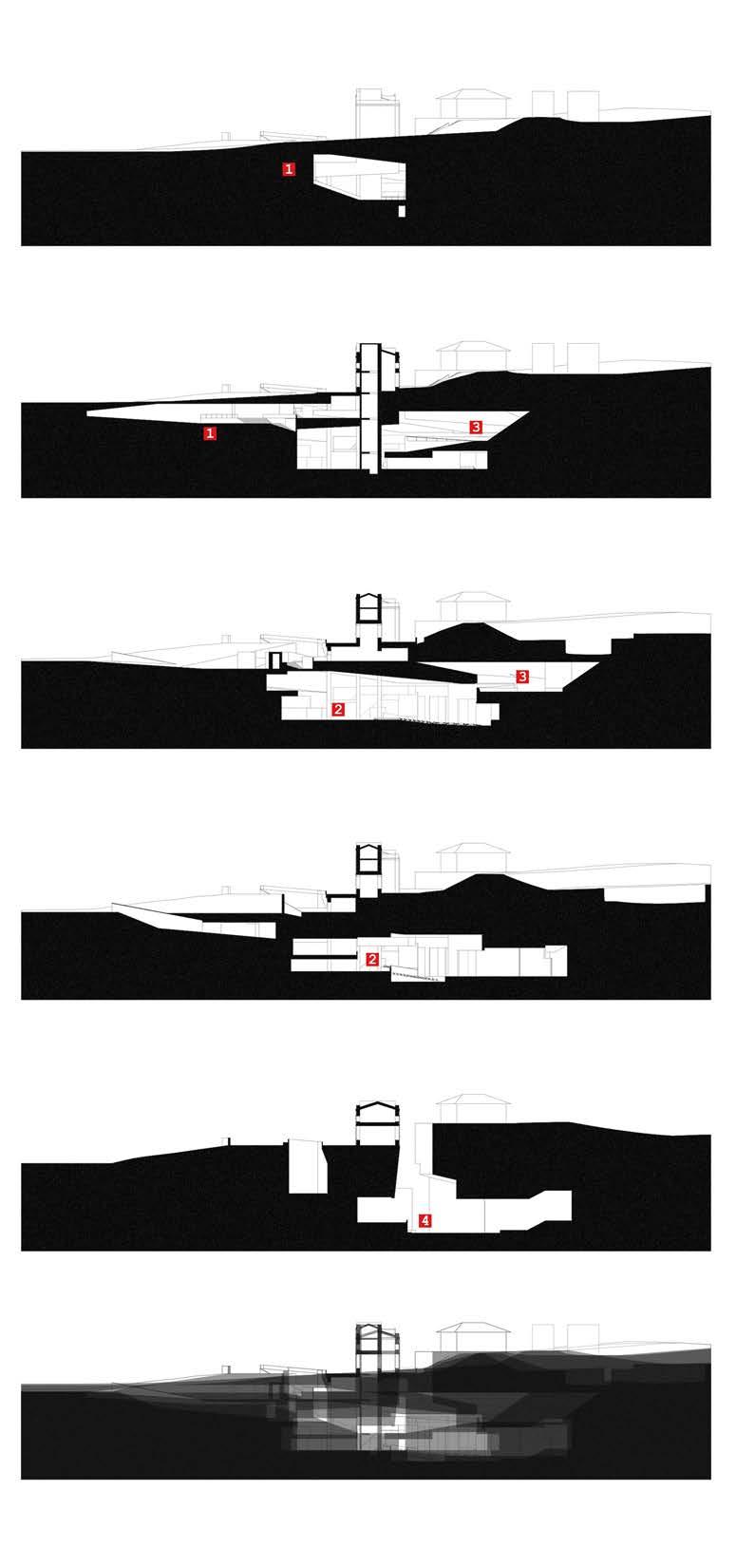 1

1
3

3
2

2

4