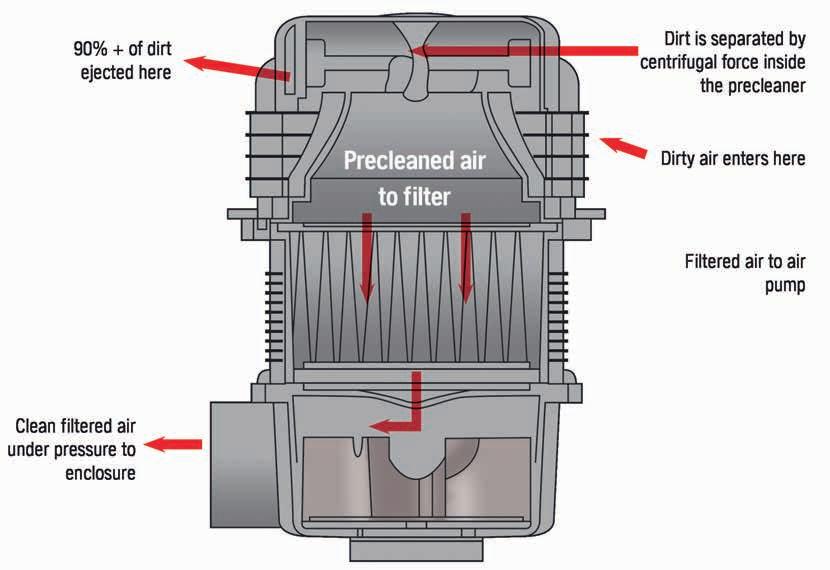 90% + of dirt ejected here

Dirt is separated by centrifugal force inside the precleaner

Dirty air enters here

Precleaned air to filter

Filtered air to air pump

Clean filtered air under pressure to enclosure