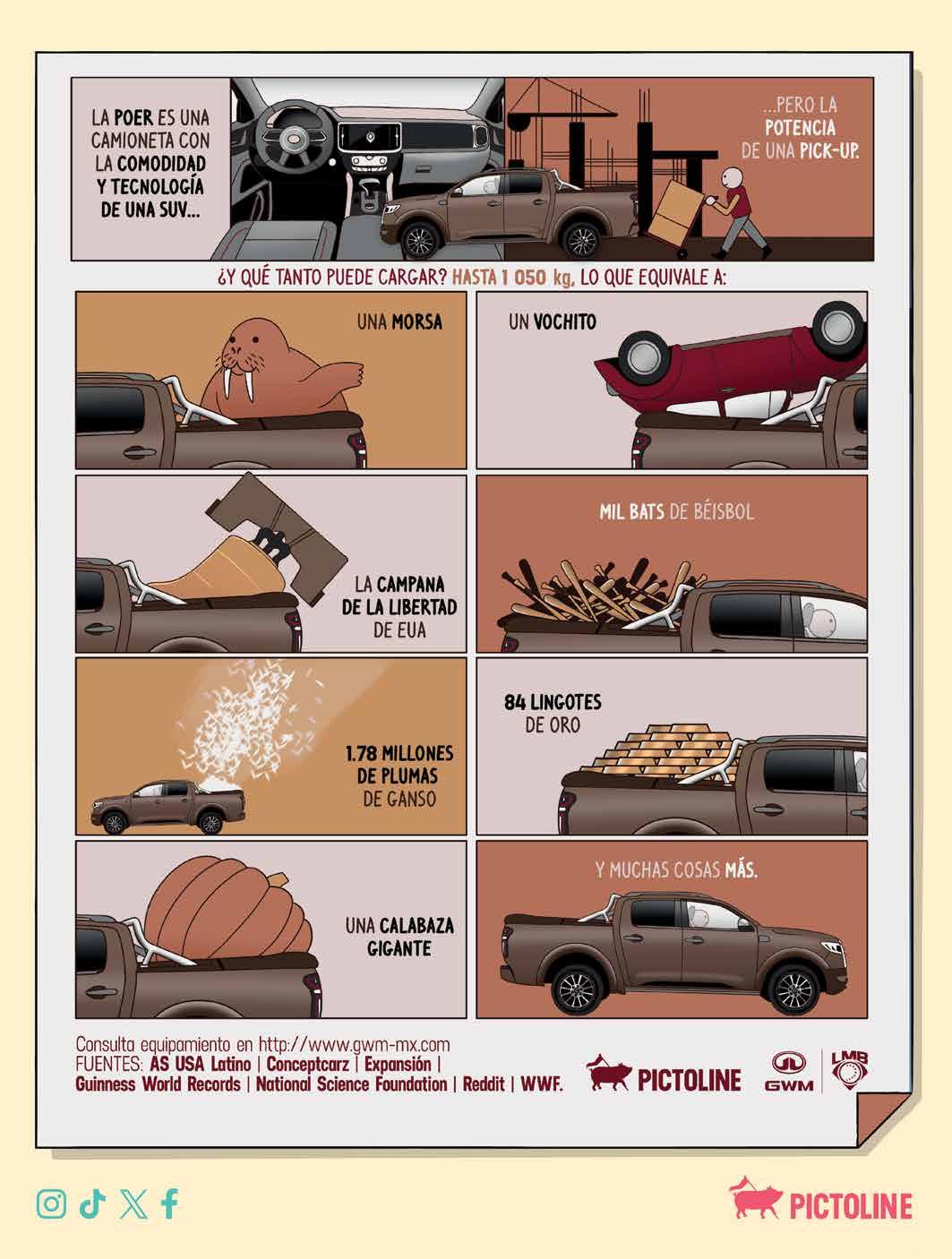 LA POER ES UNA CAMIONETA CON LA COMODIDAD Y TECNOLOGÍA DE UNA SUV...

...PERO LA POTENCIA DE UNA PICK-UP.

¿Y QUÉ TANTO PUEDE CARGAR? HASTA 1 050 kg, LO QUE EQUIVALE A:

UNA MORSA

UN VOCHITO

LA CAMPANA DE LA LIBERTAD DE EUA

MIL BATS DE BÉISBOL

1.78 MILLONES DE PLUMAS DE GANSO

84 LINGOTES DE ORO

UNA CALABAZA GIGANTE

Y MUCHAS COSAS MÁS.

Consulta equipamiento en http://www.gwm-mx.com
FUENTES: AS USA Latino | Conceptcarz | Expansión | Guinness World Records | National Science Foundation | Reddit | WWF.

PICTOLINE

GWM

LMB

PICTOLINE