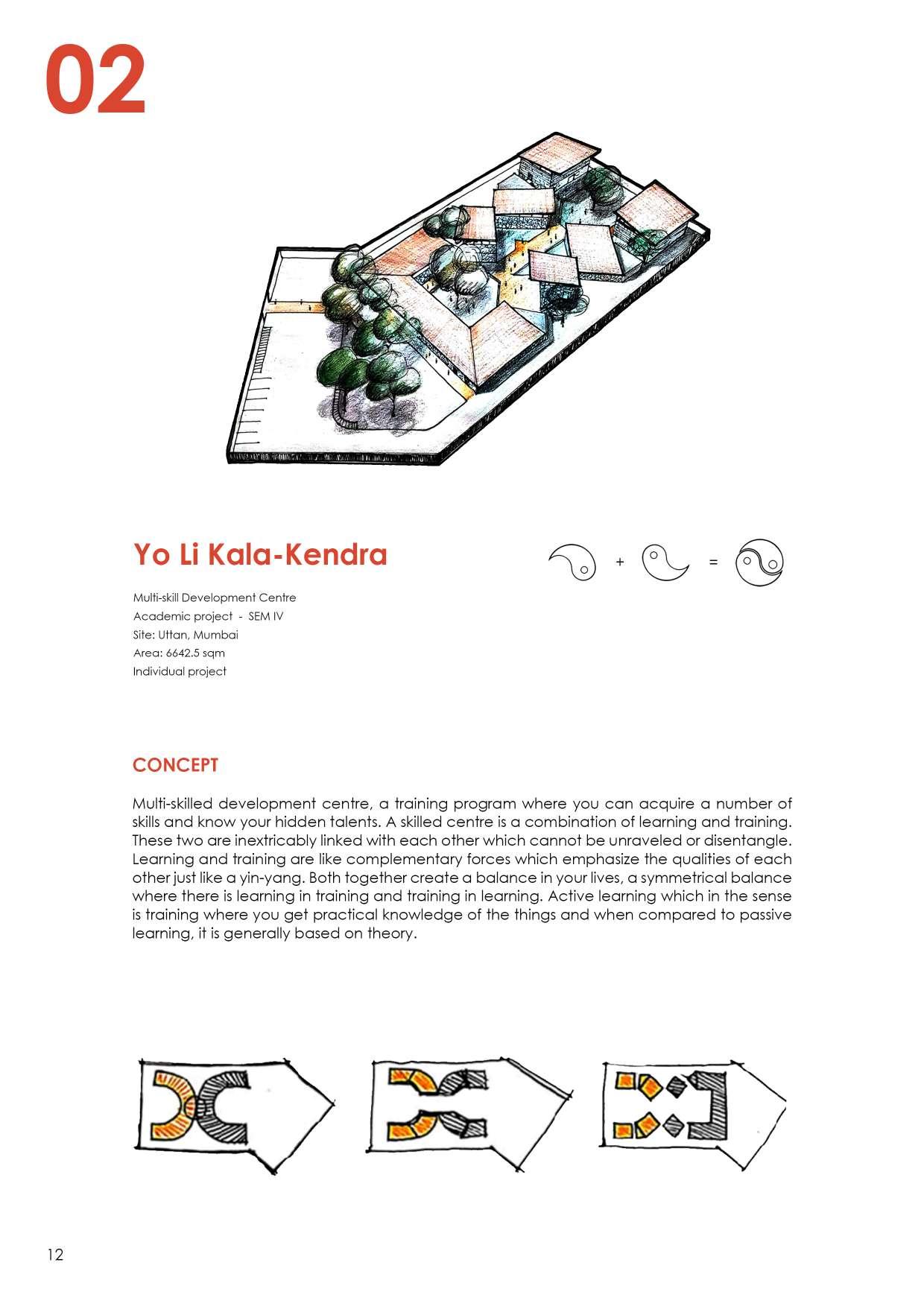 02

Yo Li Kala-Kendra

+ =

Multi-skill Development Centre
Academic project - SEM IV
Site: Uttan, Mumbai
Area: 6642.5 sqm
Individual project

CONCEPT

Multi-skilled development centre, a training program where you can acquire a number of skills and know your hidden talents. A skilled centre is a combination of learning and training. These two are inextricably linked with each other which cannot be unraveled or disentangle. Learning and training are like complementary forces which emphasize the qualities of each other just like a yin-yang. Both together create a balance in your lives, a symmetrical balance where there is learning in training and training in learning. Active learning which in the sense is training where you get practical knowledge of the things and when compared to passive learning, it is generally based on theory.

12