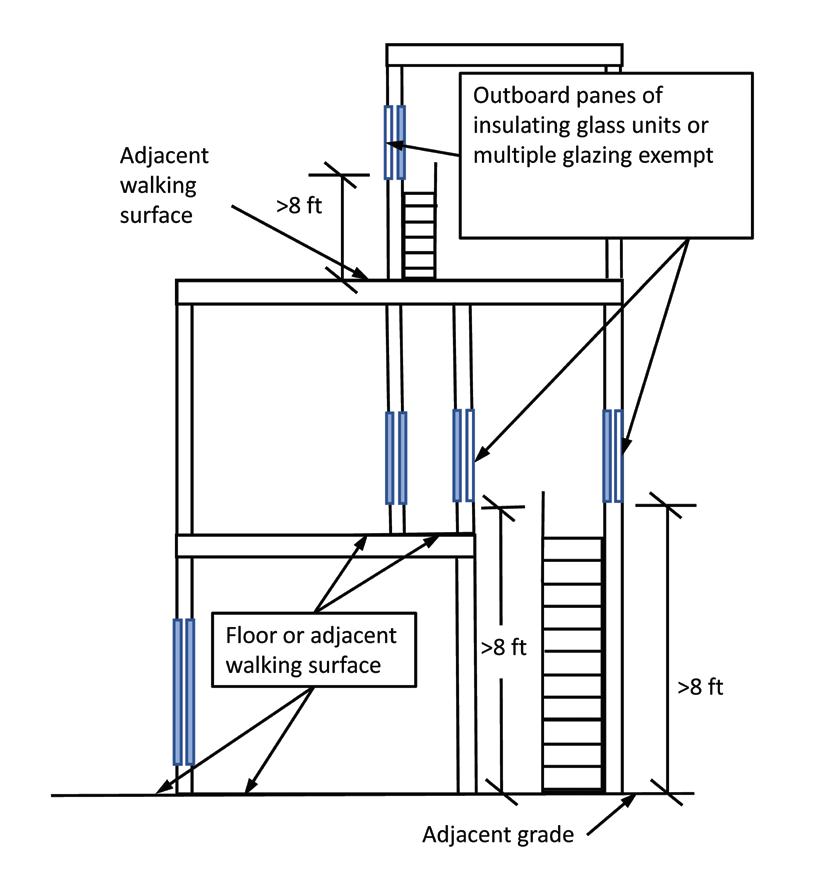 Outboard panes of insulating glass units or multiple glazing exempt

Adjacent walking surface

>8 ft

Floor or adjacent walking surface

>8 ft

>8 ft

Adjacent grade