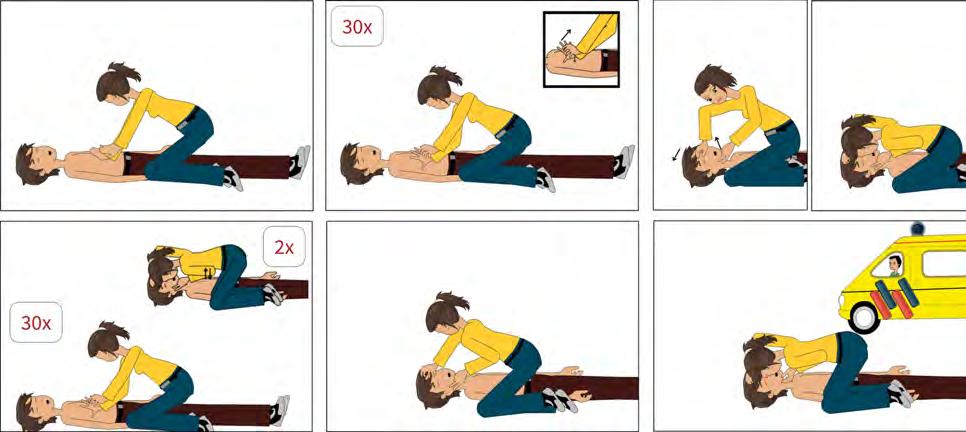 30x

2x

30x