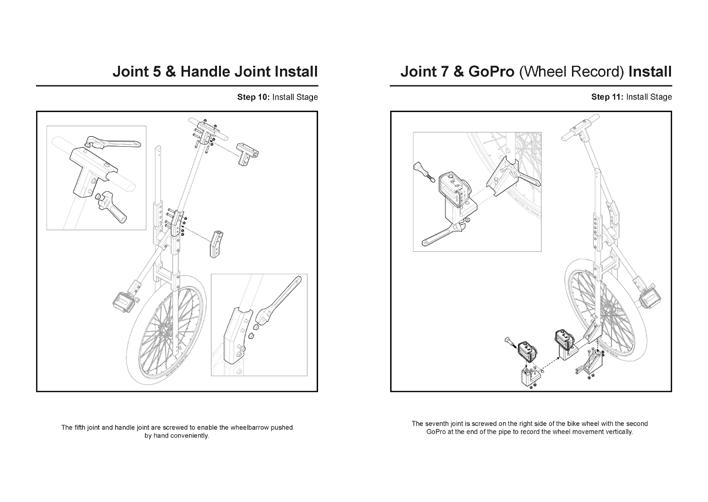 Joint 5 & Handle Joint Install

Step 10: Install Stage

The fifth joint and handle joint are screwed to enable the wheelbarrow pushed by hand conveniently.

Joint 7 & GoPro (Wheel Record) Install

Step 11: Install Stage

The seventh joint is screwed on the right side of the bike wheel with the second GoPro at the end of the pipe to record the wheel movement vertically.