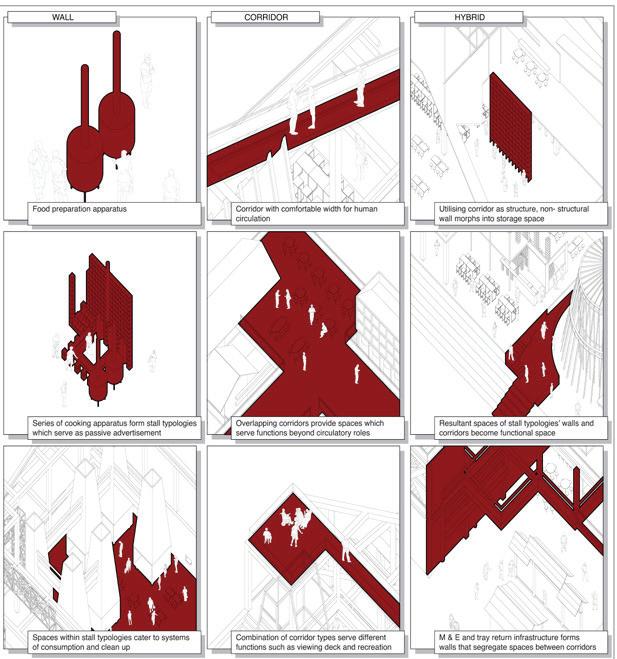 WALL

Food preparation apparatus

Series of cooking apparatus form stall typologies which serve as passive advertisement

Spaces within stall typologies cater to systems of consumption and clean up

CORRIDOR

Corridor with comfortable width for human circulation

Overlapping corridors provide spaces which serve functions beyond circulatory roles

Combination of corridor types serve different functions such as viewing deck and recreation

HYBRID

Utilising corridor as structure, non- structural wall morphs into storage space

Resultant spaces of stall typologies' walls and corridors become functional space

M & E and tray return infrastructure forms walls that segregate spaces between corridors