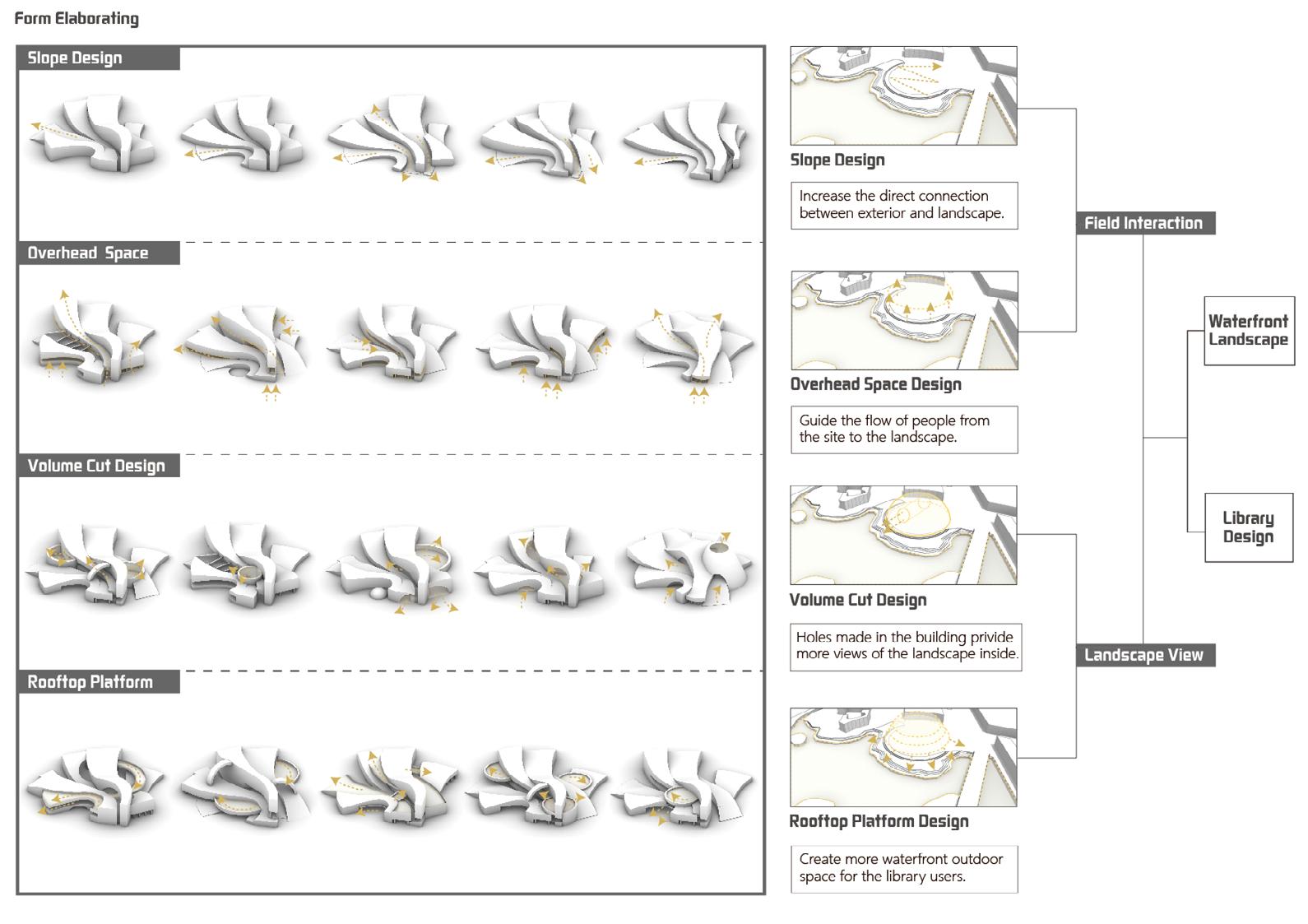 Form Elaborating

Slope Design

Overhead Space

Volume Cut Design

Rooftop Platform

Slope Design

Increase the direct connection between exterior and landscape.

Overhead Space Design

Guide the flow of people from the site to the landscape.

Volume Cut Design

Holes made in the building privide more views of the landscape inside.

Rooftop Platform Design

Create more waterfront outdoor space for the library users.

Field Interaction

Landscape View

Waterfront Landscape

Library Design