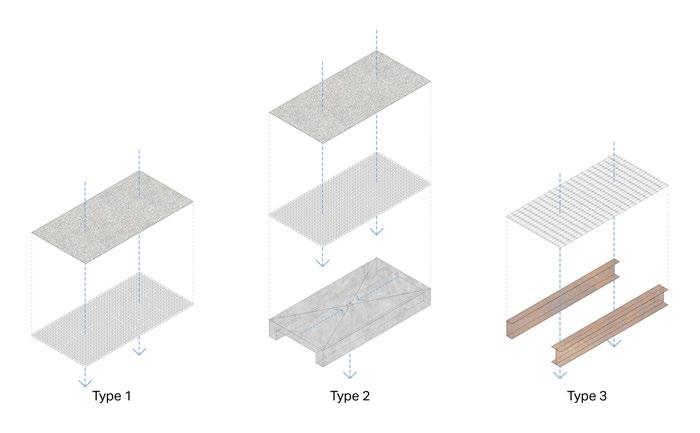 Type 1

Type 2

Type 3