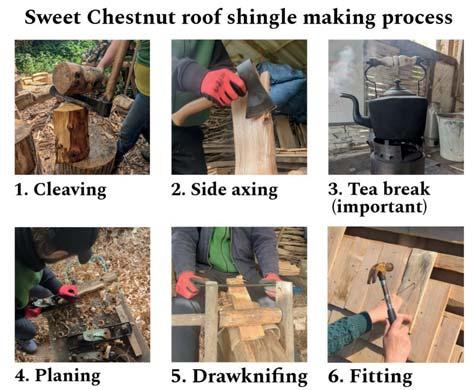 Sweet Chestnut roof shingle making process

1. Cleaving

2. Side axing

3. Tea break (important)

4. Planing

5. Drawknifing

6. Fitting