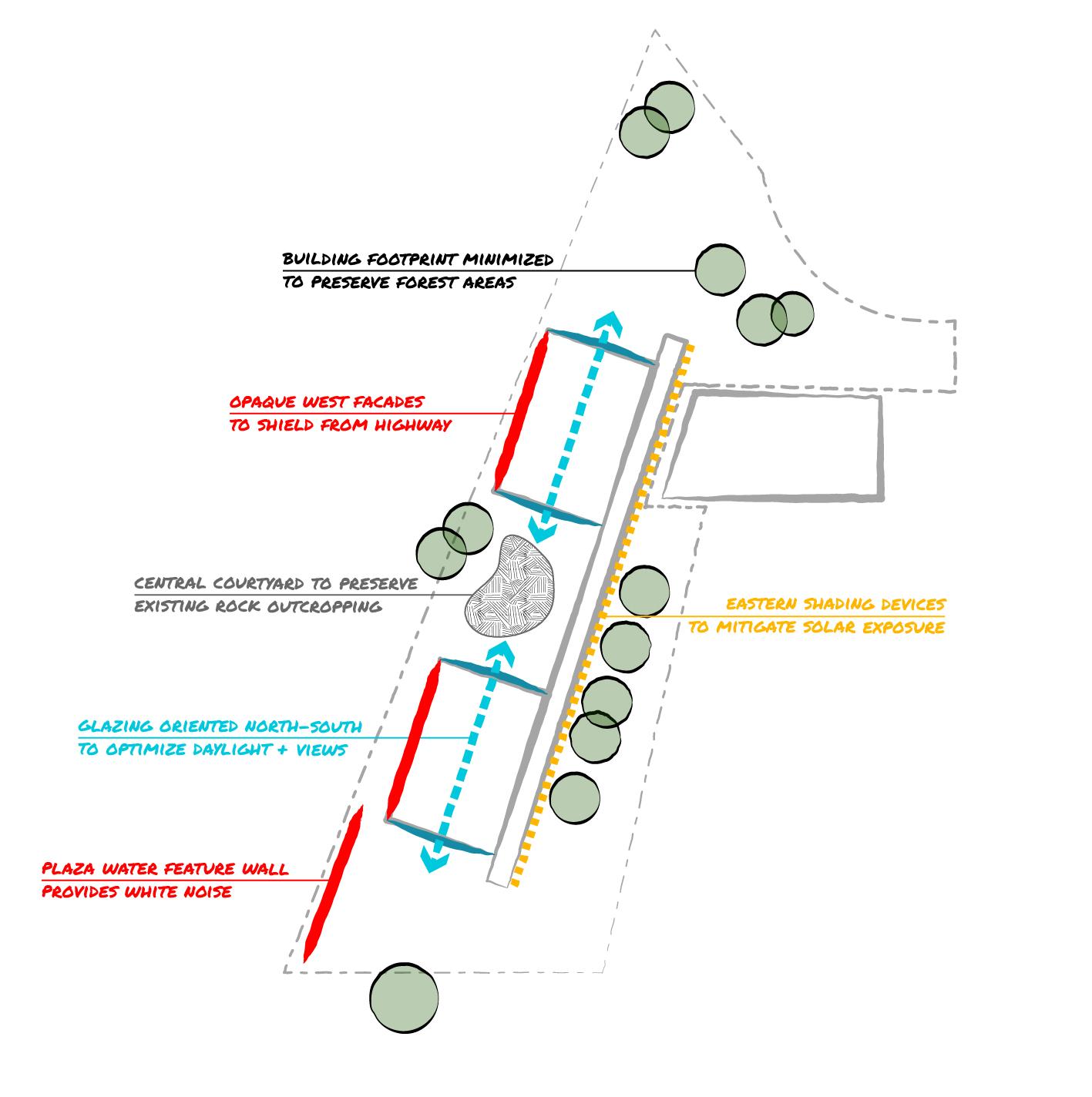 BUILDING FOOTPRINT MINIMIZED
TO PRESERVE FOREST AREAS

OPAQUE WEST FACADES
TO SHIELD FROM HIGHWAY

CENTRAL COURTYARD TO PRESERVE
EXISTING ROCK OUTCROPPING

EASTERN SHADING DEVICES
TO MITIGATE SOLAR EXPOSURE

GLAZING ORIENTED NORTH-SOUTH
TO OPTIMIZE DAYLIGHT + VIEWS

PLAZA WATER FEATURE WALL
PROVIDES WHITE NOISE