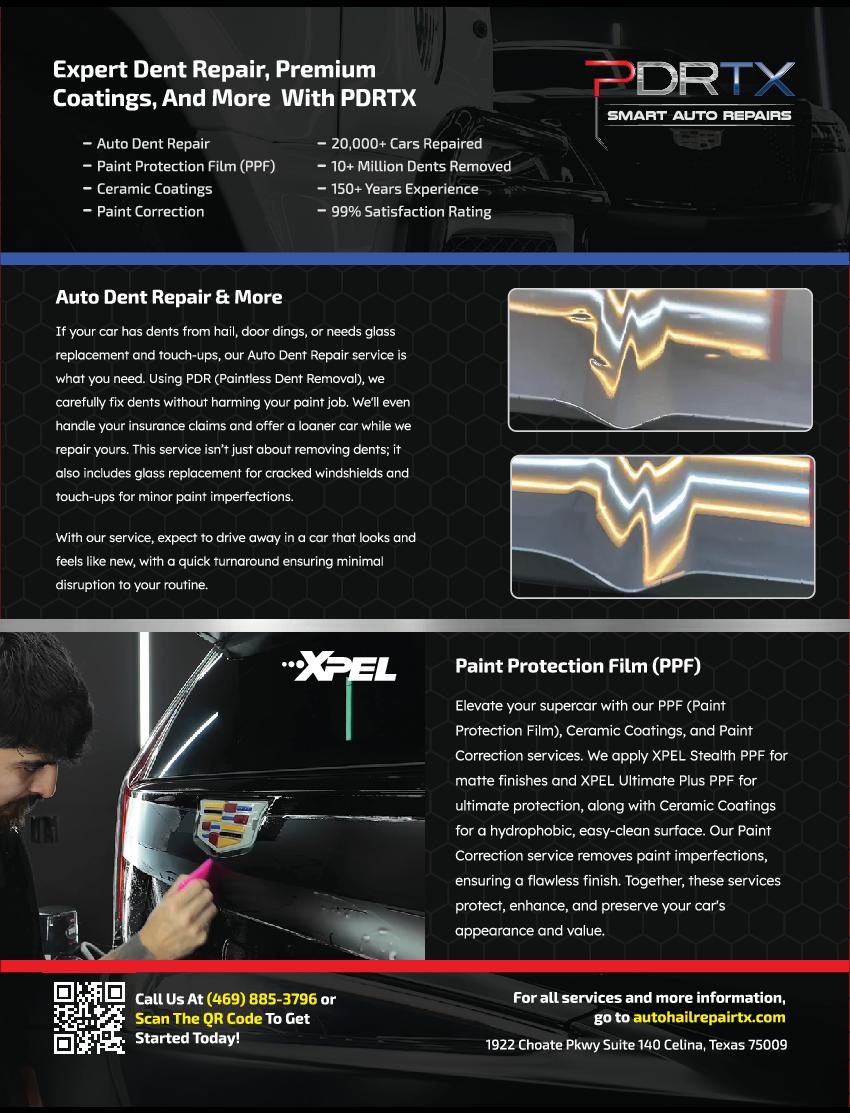 Expert Dent Repair, Premium Coatings, And More With PDRTX

PDRTX
SMART AUTO REPAIRS

– Auto Dent Repair
– Paint Protection Film (PPF)
– Ceramic Coatings
– Paint Correction

– 20,000+ Cars Repaired
– 10+ Million Dents Removed
– 150+ Years Experience
– 99% Satisfaction Rating

Auto Dent Repair & More

If your car has dents from hail, door dings, or needs glass replacement and touch-ups, our Auto Dent Repair service is what you need. Using PDR (Paintless Dent Removal), we carefully fix dents without harming your paint job. We'll even handle your insurance claims and offer a loaner car while we repair yours. This service isn't just about removing dents; it also includes glass replacement for cracked windshields and touch-ups for minor paint imperfections.

With our service, expect to drive away in a car that looks and feels like new, with a quick turnaround ensuring minimal disruption to your routine.

XPEL

Paint Protection Film (PPF)

Elevate your supercar with our PPF (Paint Protection Film), Ceramic Coatings, and Paint Correction services. We apply XPEL Stealth PPF for matte finishes and XPEL Ultimate Plus PPF for ultimate protection, along with Ceramic Coatings for a hydrophobic, easy-clean surface. Our Paint Correction service removes paint imperfections, ensuring a flawless finish. Together, these services protect, enhance, and preserve your car's appearance and value.

Call Us At (469) 885-3796 or Scan The QR Code To Get Started Today!

For all services and more information, go to autohailrepairtx.com

1922 Choate Pkwy Suite 140 Celina, Texas 75009