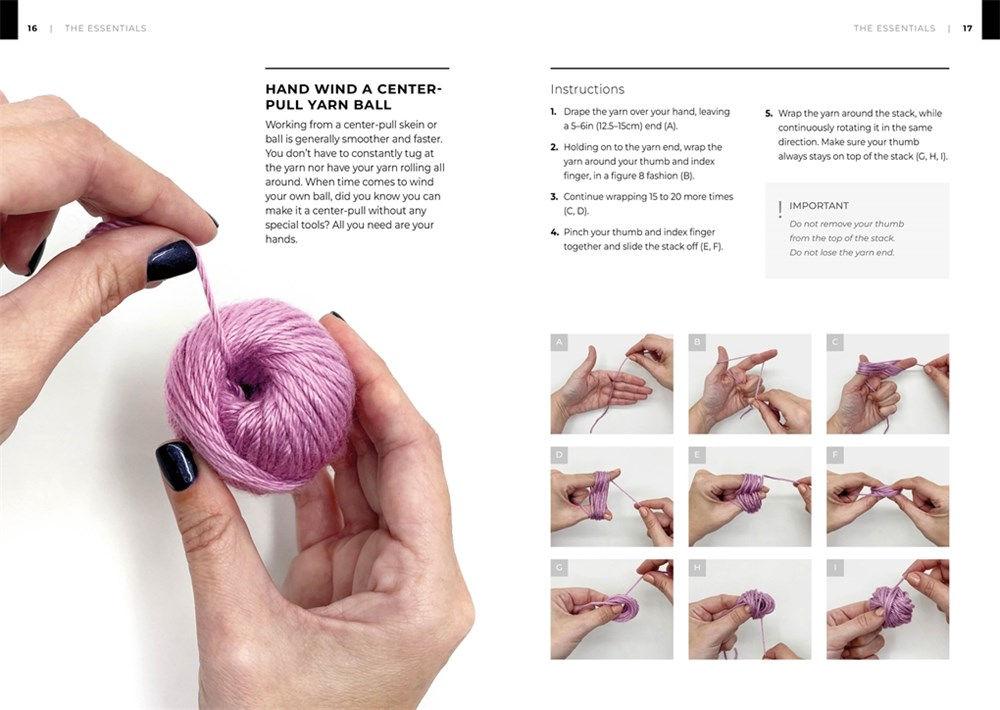 16 | THE ESSENTIALS

THE ESSENTIALS | 17

HAND WIND A CENTER-PULL YARN BALL

Working from a center-pull skein or ball is generally smoother and faster. You don't have to constantly tug at the yarn nor have your yarn rolling all around. When time comes to wind your own ball, did you know you can make it a center-pull without any special tools? All you need are your hands.

Instructions

1. Drape the yarn over your hand, leaving a 5–6in (12.5–15cm) end (A).

2. Holding on to the yarn end, wrap the yarn around your thumb and index finger, in a figure 8 fashion (B).

3. Continue wrapping 15 to 20 more times (C, D).

4. Pinch your thumb and index finger together and slide the stack off (E, F).

5. Wrap the yarn around the stack, while continuously rotating it in the same direction. Make sure your thumb always stays on top of the stack (G, H, I).

! IMPORTANT

Do not remove your thumb from the top of the stack. Do not lose the yarn end.

A B C D E F G H I