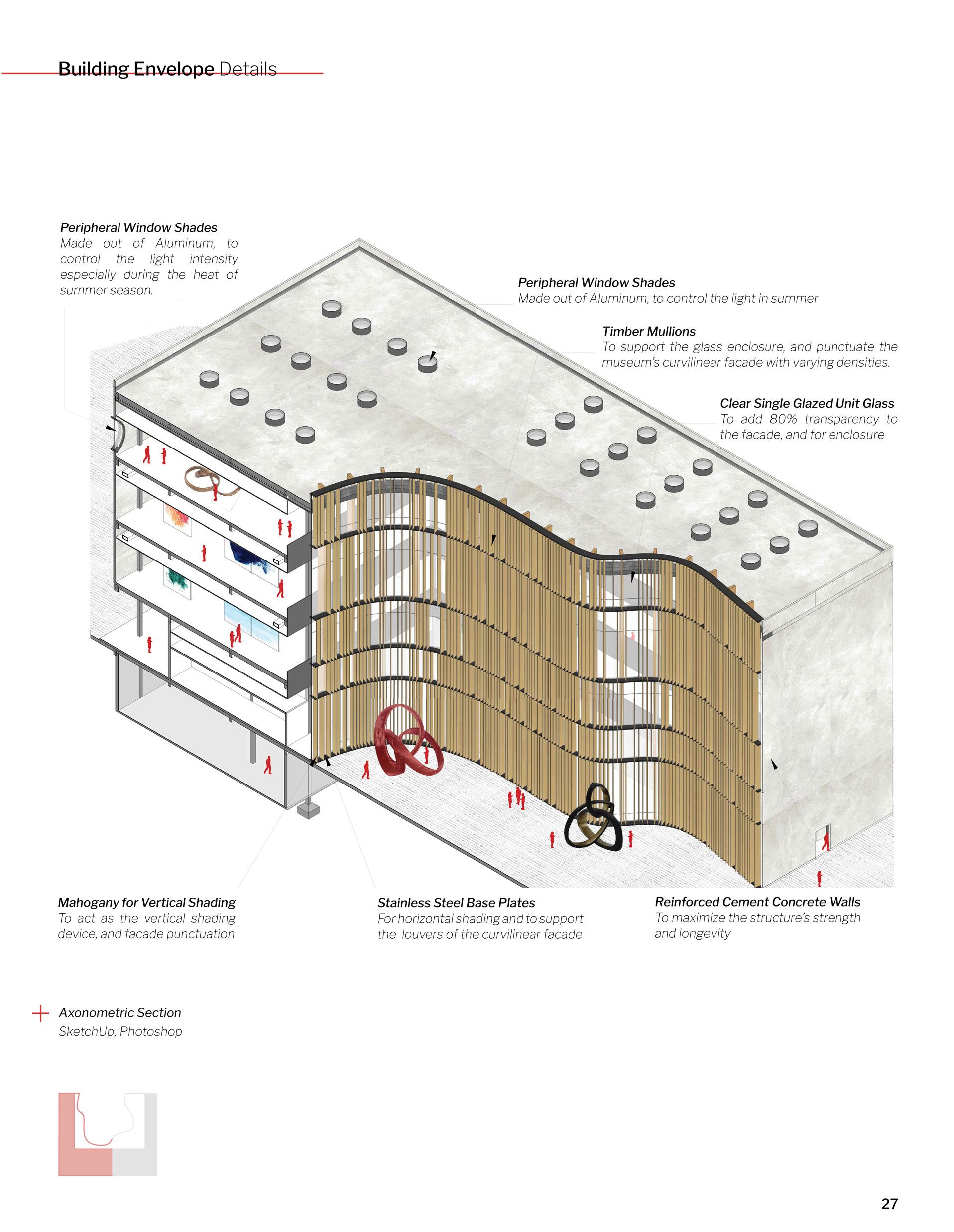 Building Envelope Details

Peripheral Window Shades
Made out of Aluminum, to control the light intensity especially during the heat of summer season.

Peripheral Window Shades
Made out of Aluminum, to control the light in summer

Timber Mullions
To support the glass enclosure, and punctuate the museum's curvilinear facade with varying densities.

Clear Single Glazed Unit Glass
To add 80% transparency to the facade, and for enclosure

Mahogany for Vertical Shading
To act as the vertical shading device, and facade punctuation

Stainless Steel Base Plates
For horizontal shading and to support the louvers of the curvilinear facade

Reinforced Cement Concrete Walls
To maximize the structure's strength and longevity

Axonometric Section
SketchUp, Photoshop

27